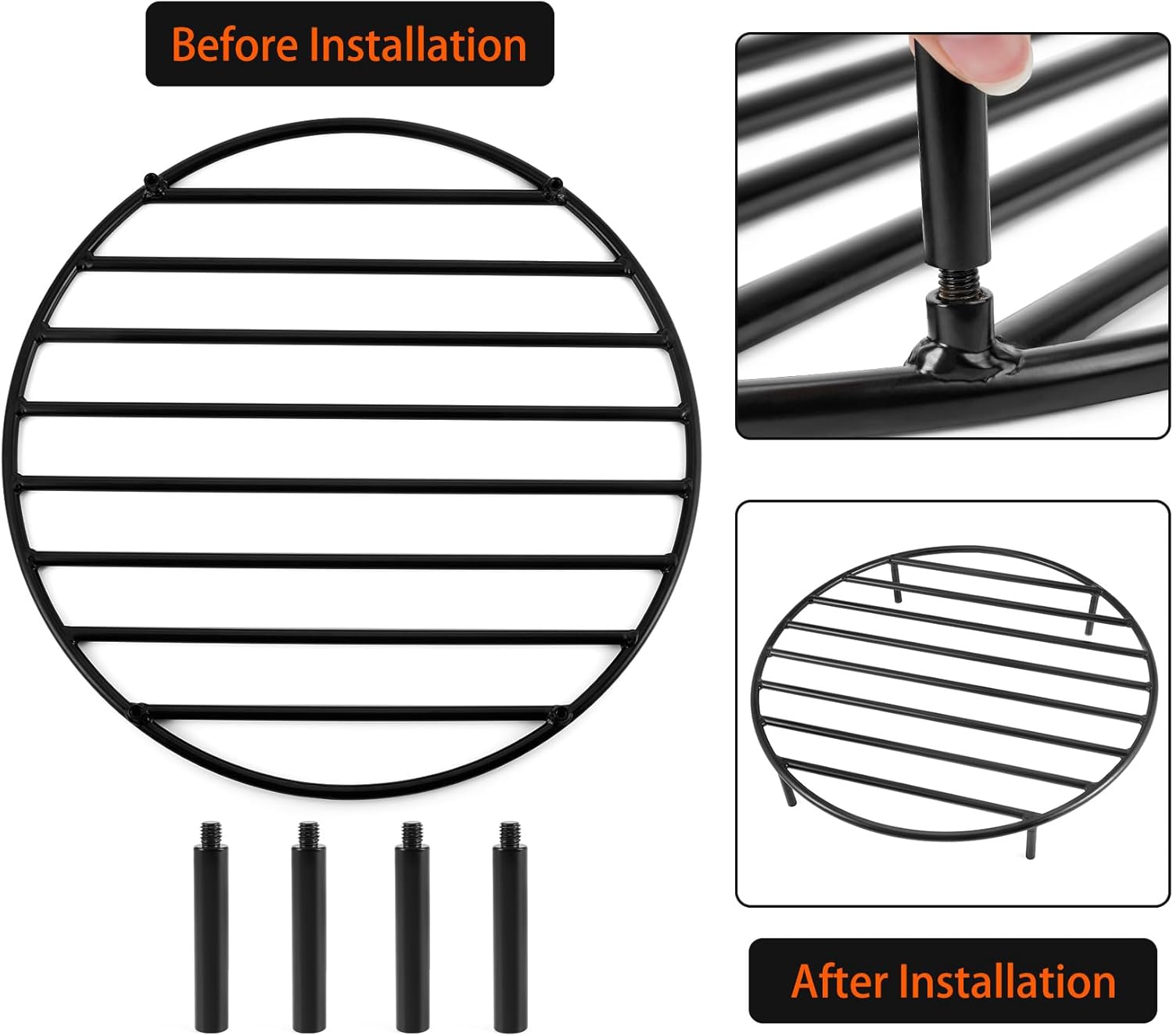 Before Installation

After Installation