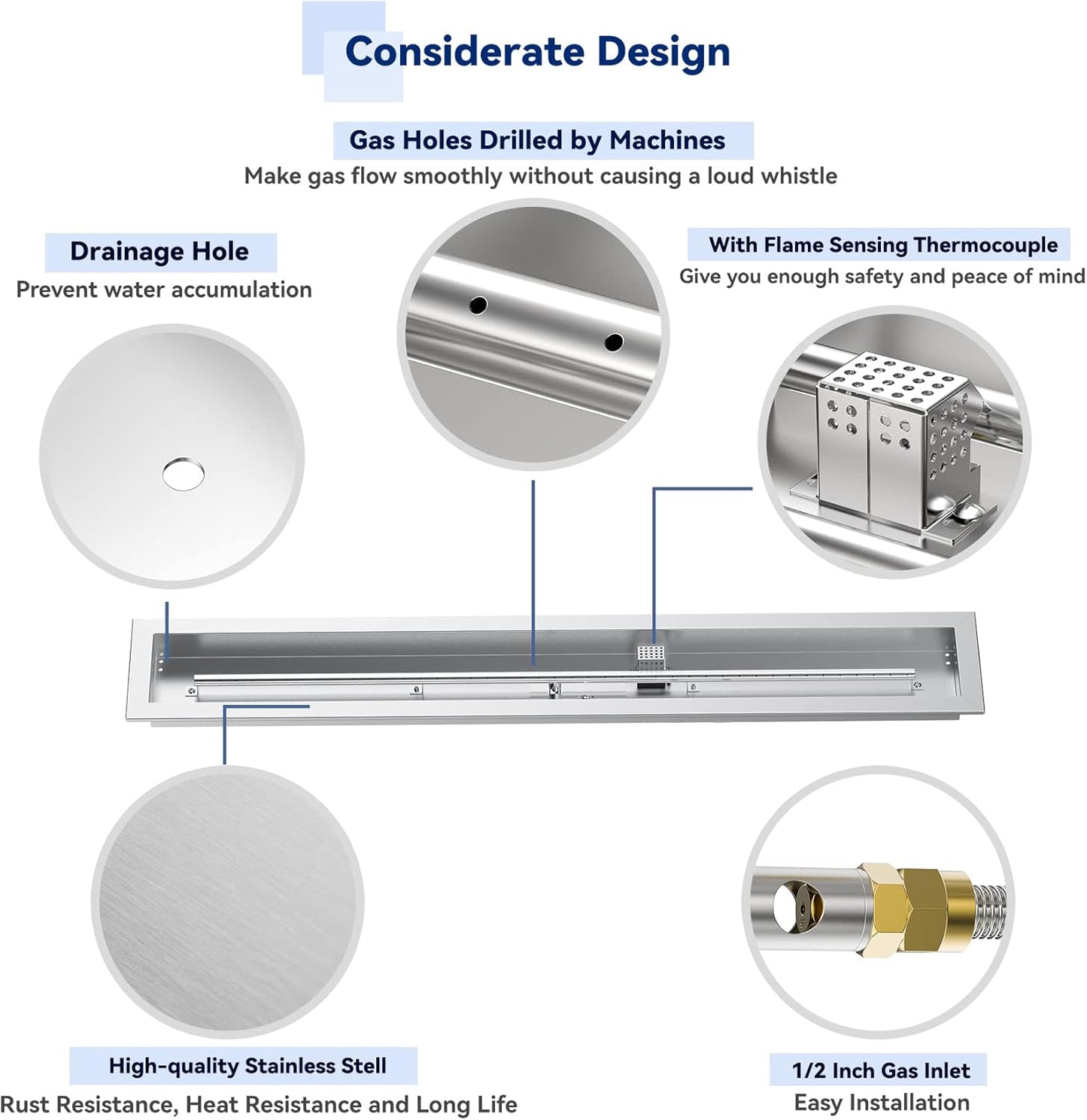 Considerate Design

Gas Holes Drilled by Machines
Make gas flow smoothly without causing a loud whistle

Drainage Hole
Prevent water accumulation

With Flame Sensing Thermocouple
Give you enough safety and peace of mind

High-quality Stainless Stell
Rust Resistance, Heat Resistance and Long Life

1/2 Inch Gas Inlet
Easy Installation