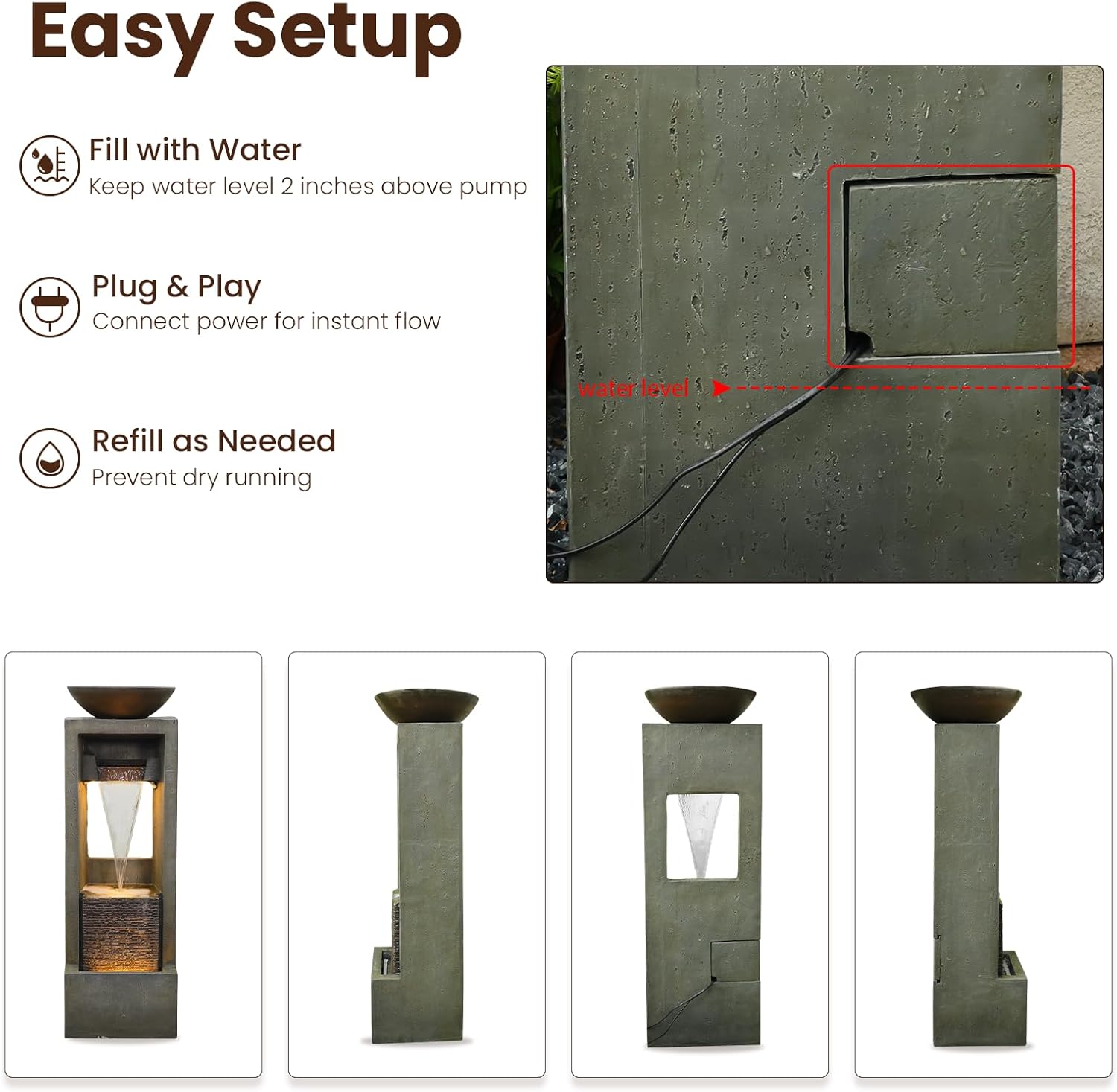 Easy Setup

Fill with Water
Keep water level 2 inches above pump

Plug & Play
Connect power for instant flow

Refill as Needed
Prevent dry running

water level