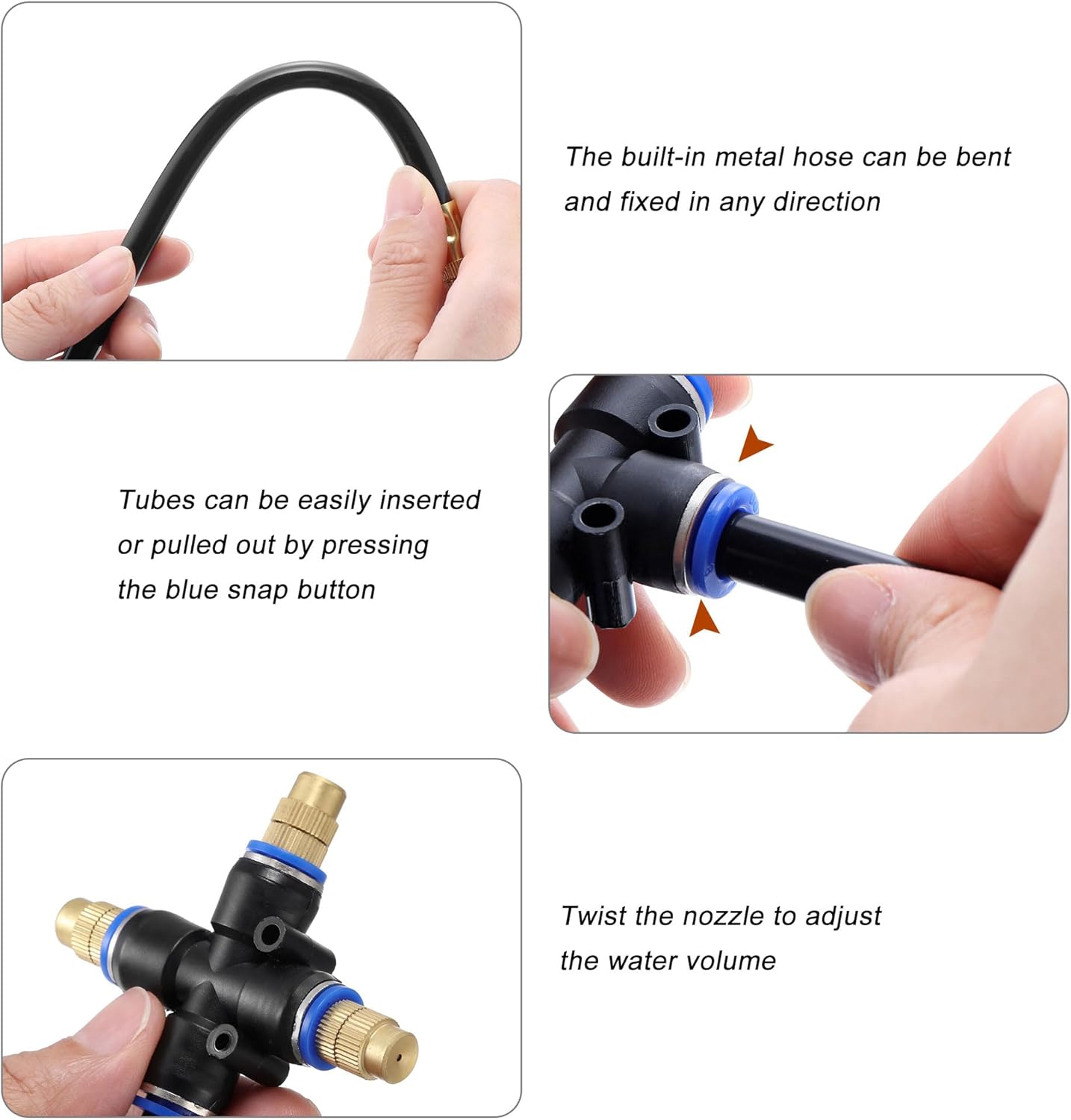 The built-in metal hose can be bent and fixed in any direction

Tubes can be easily inserted or pulled out by pressing the blue snap button

Twist the nozzle to adjust the water volume