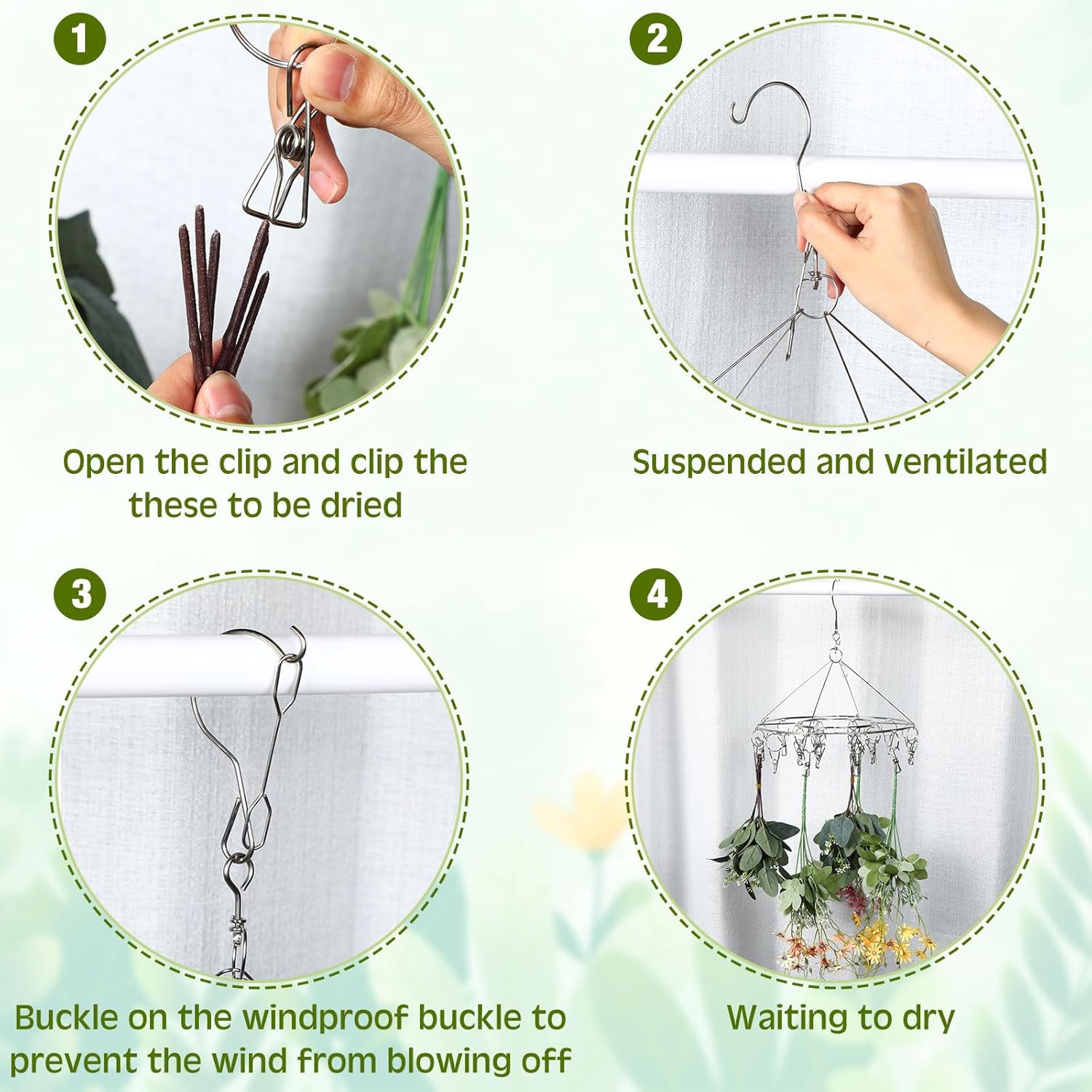 1

Open the clip and clip the these to be dried

2

Suspended and ventilated

3

Buckle on the windproof buckle to prevent the wind from blowing off

4

Waiting to dry