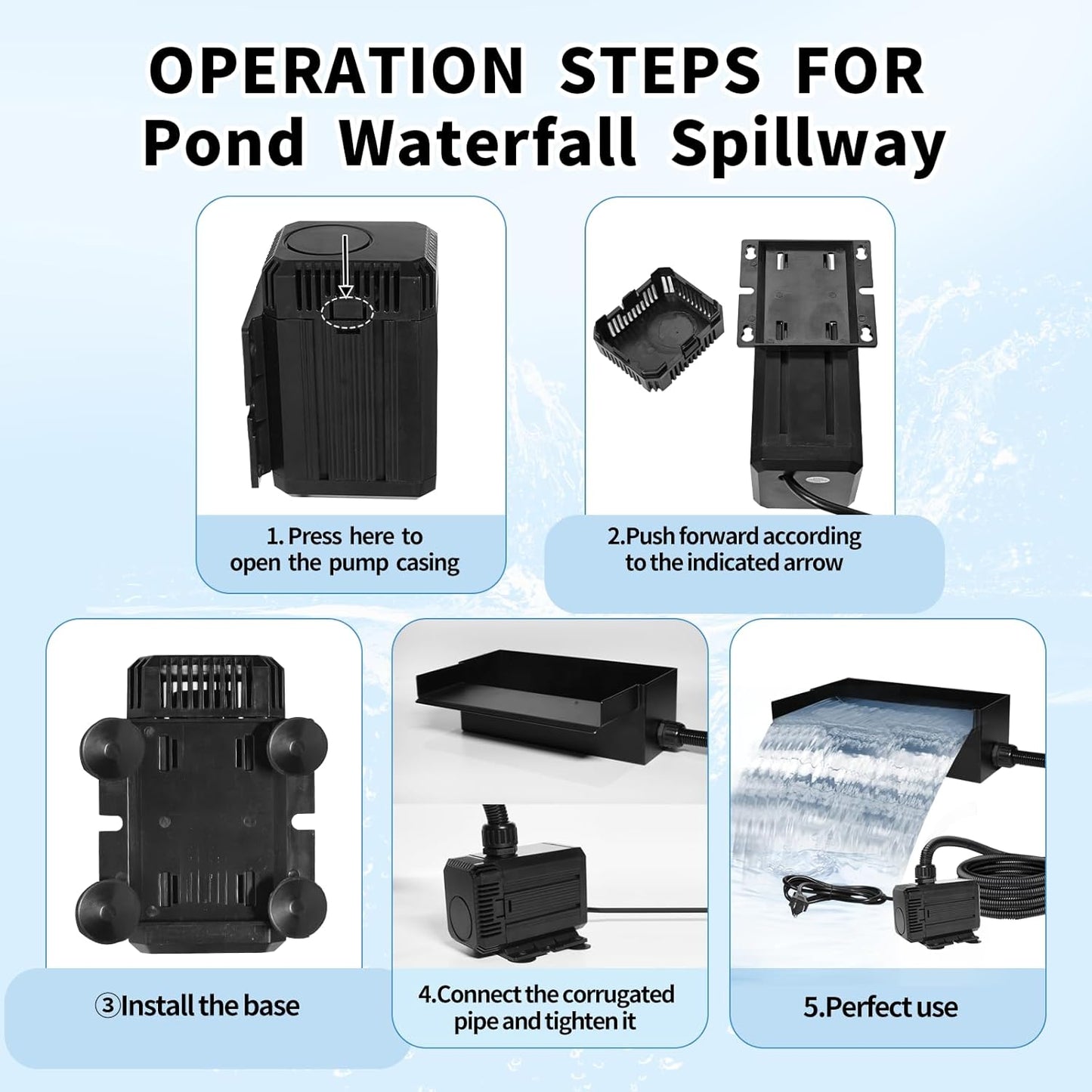 OPERATION STEPS FOR
Pond Waterfall Spillway

1. Press here to open the pump casing

2.Push forward according to the indicated arrow

③Install the base

4.Connect the corrugated pipe and tighten it

5.Perfect use