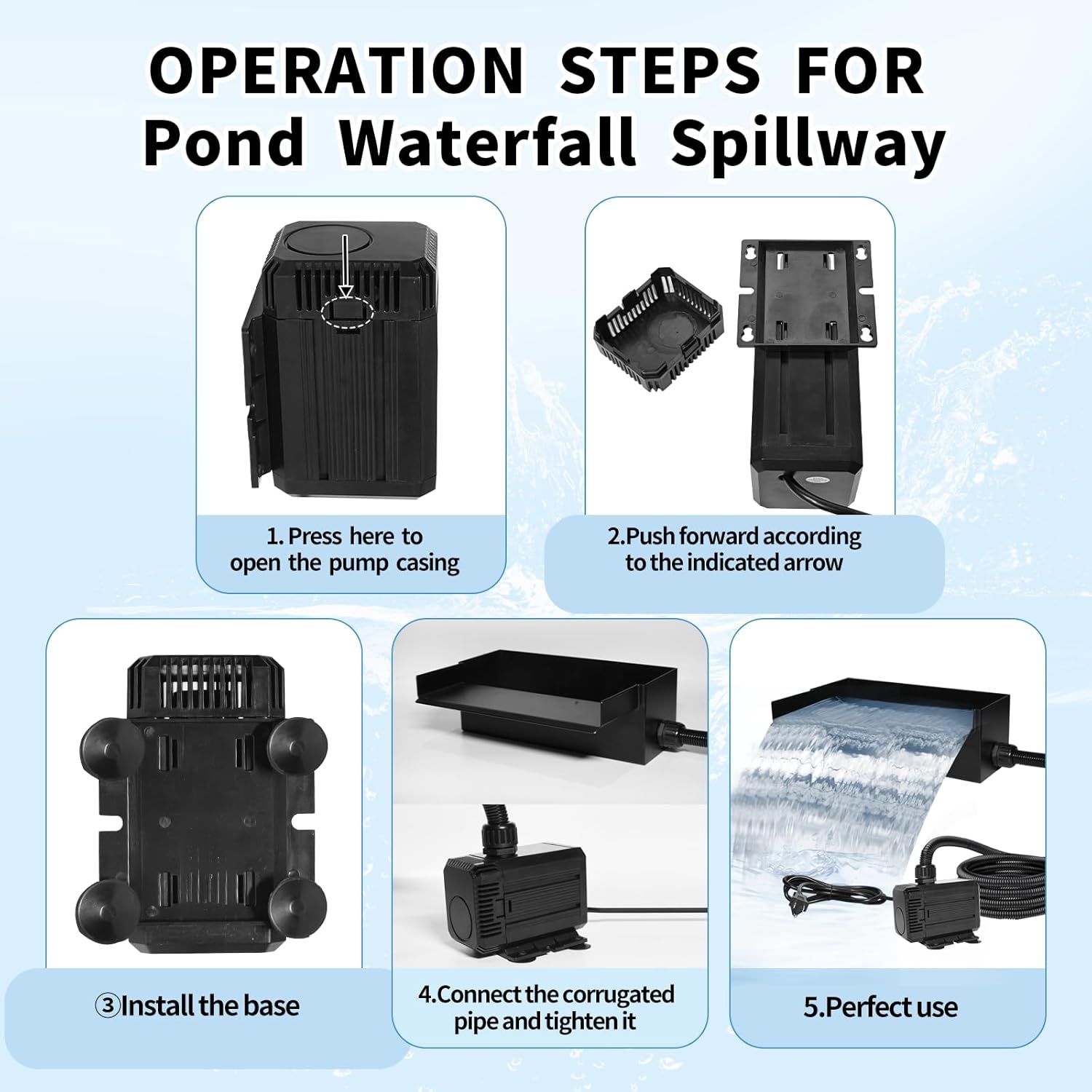 OPERATION STEPS FOR Pond Waterfall Spillway

1. Press here to open the pump casing

2.Push forward according to the indicated arrow

③Install the base

4.Connect the corrugated pipe and tighten it

5.Perfect use