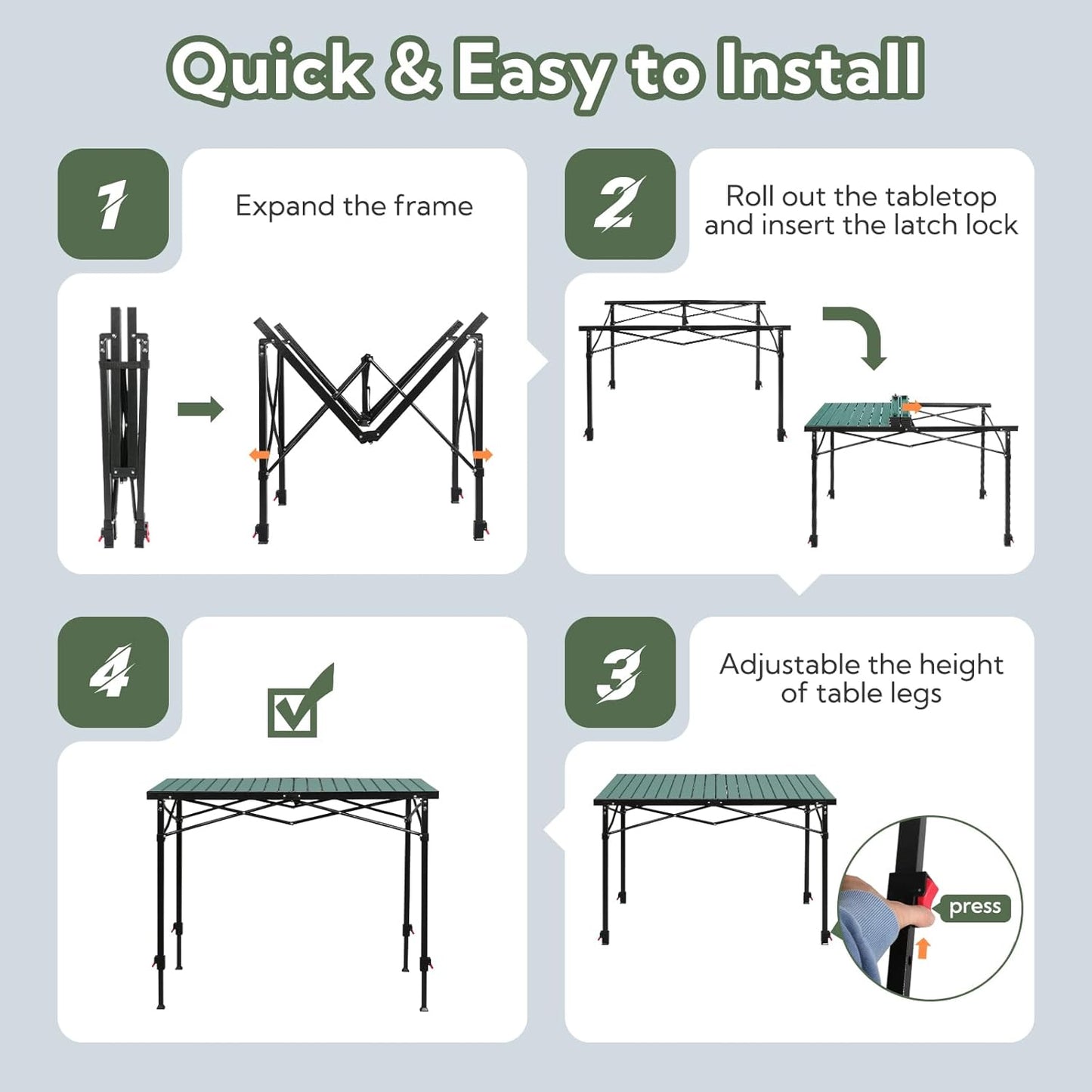 Quick & Easy to Install

1

Expand the frame

2

Roll out the tabletop and insert the latch lock

4

3

Adjustable the height of table legs

press