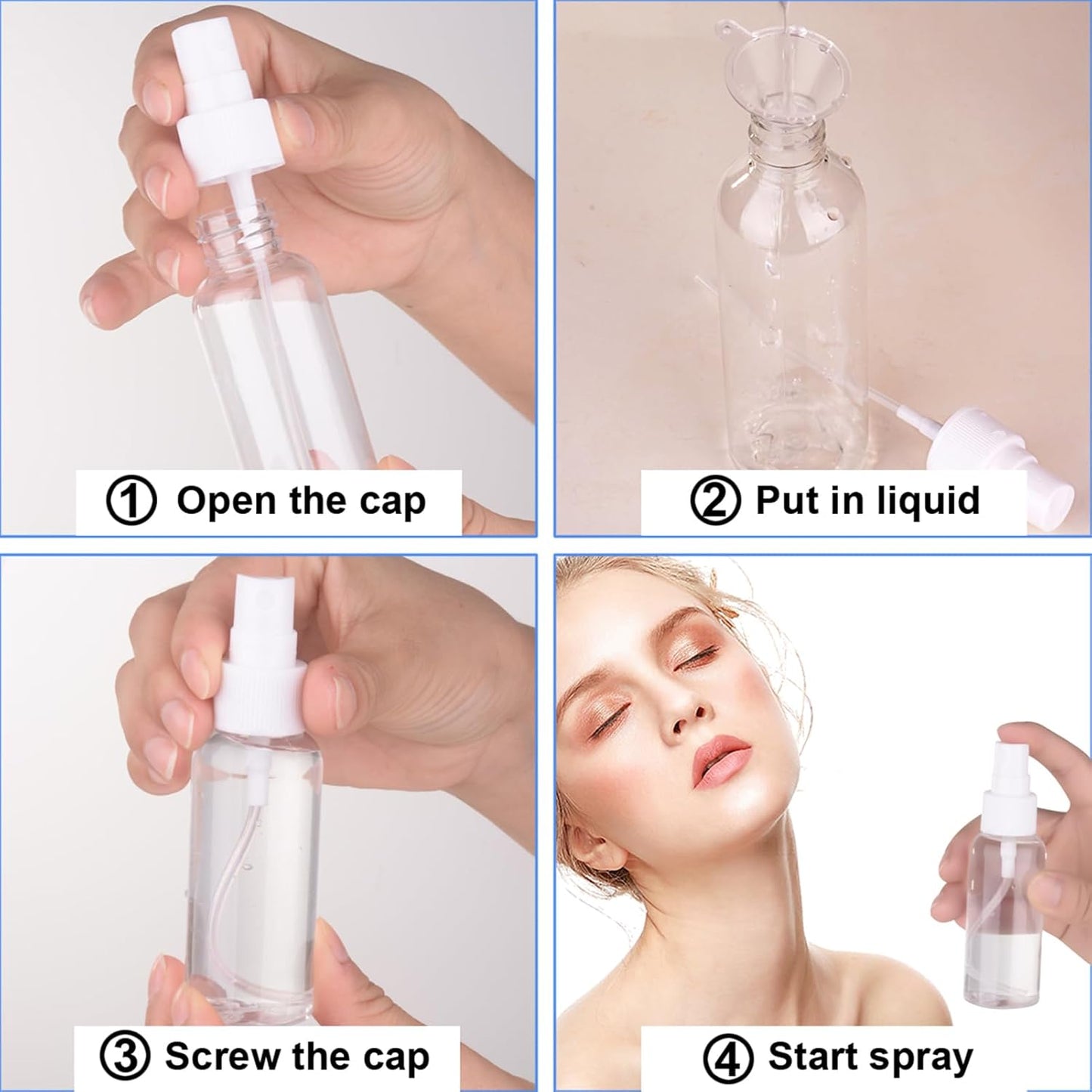 ① Open the cap

② Put in liquid

③ Screw the cap

④ Start spray