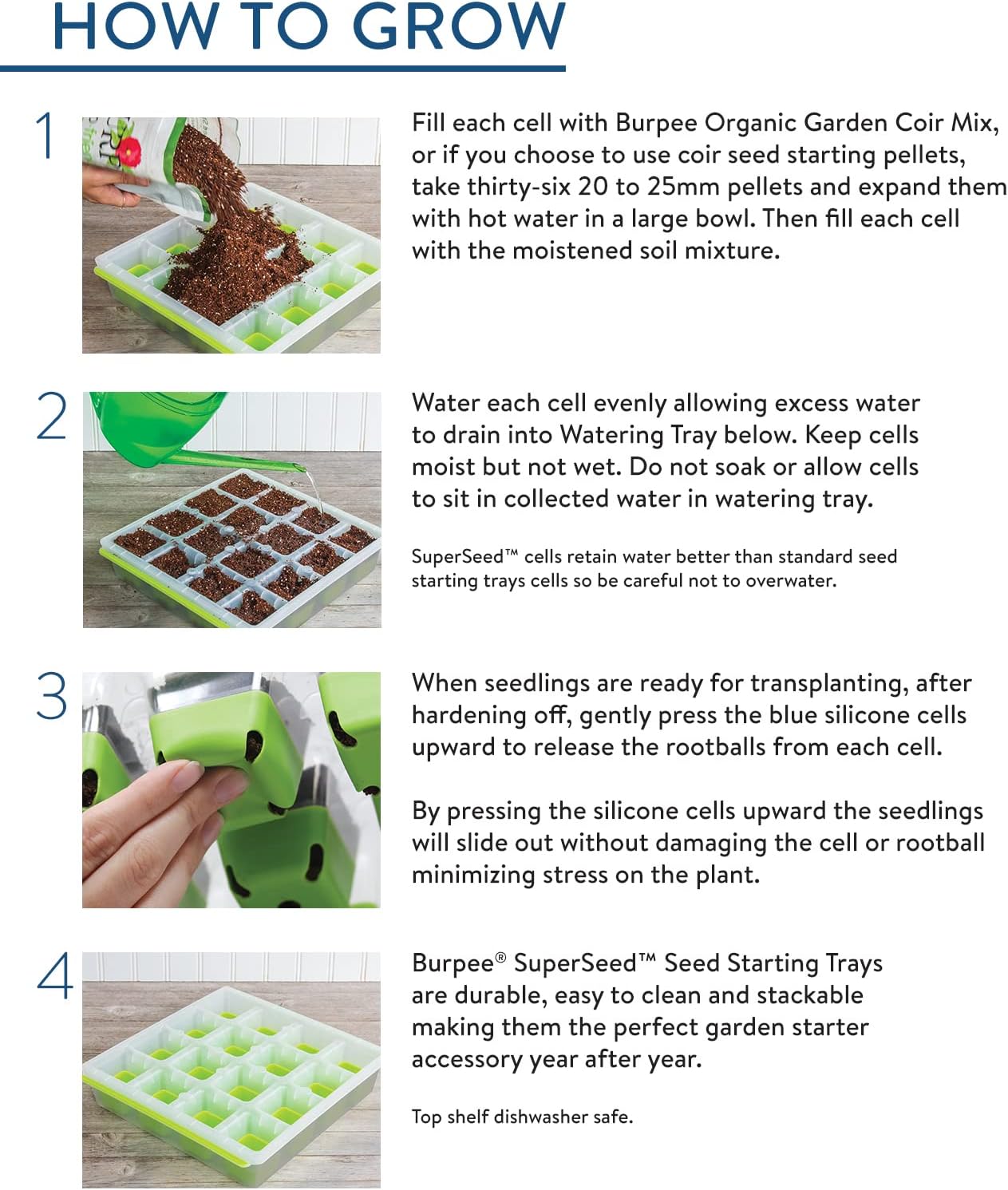 HOW TO GROW

1

Fill each cell with Burpee Organic Garden Coir Mix, or if you choose to use coir seed starting pellets, take thirty-six 20 to 25mm pellets and expand them with hot water in a large bowl. Then fill each cell with the moistened soil mixture.

2

Water each cell evenly allowing excess water to drain into Watering Tray below. Keep cells moist but not wet. Do not soak or allow cells to sit in collected water in watering tray.

SuperSeed™ cells retain water better than standard seed starting trays cells so be careful not to overwater.

3

When seedlings are ready for transplanting, after hardening off, gently press the blue silicone cells upward to release the rootballs from each cell.

By pressing the silicone cells upward the seedlings will slide out without damaging the cell or rootball minimizing stress on the plant.

4

Burpee® SuperSeed™ Seed Starting Trays are durable, easy to clean and stackable making them the perfect garden starter accessory year after year.

Top shelf dishwasher safe.