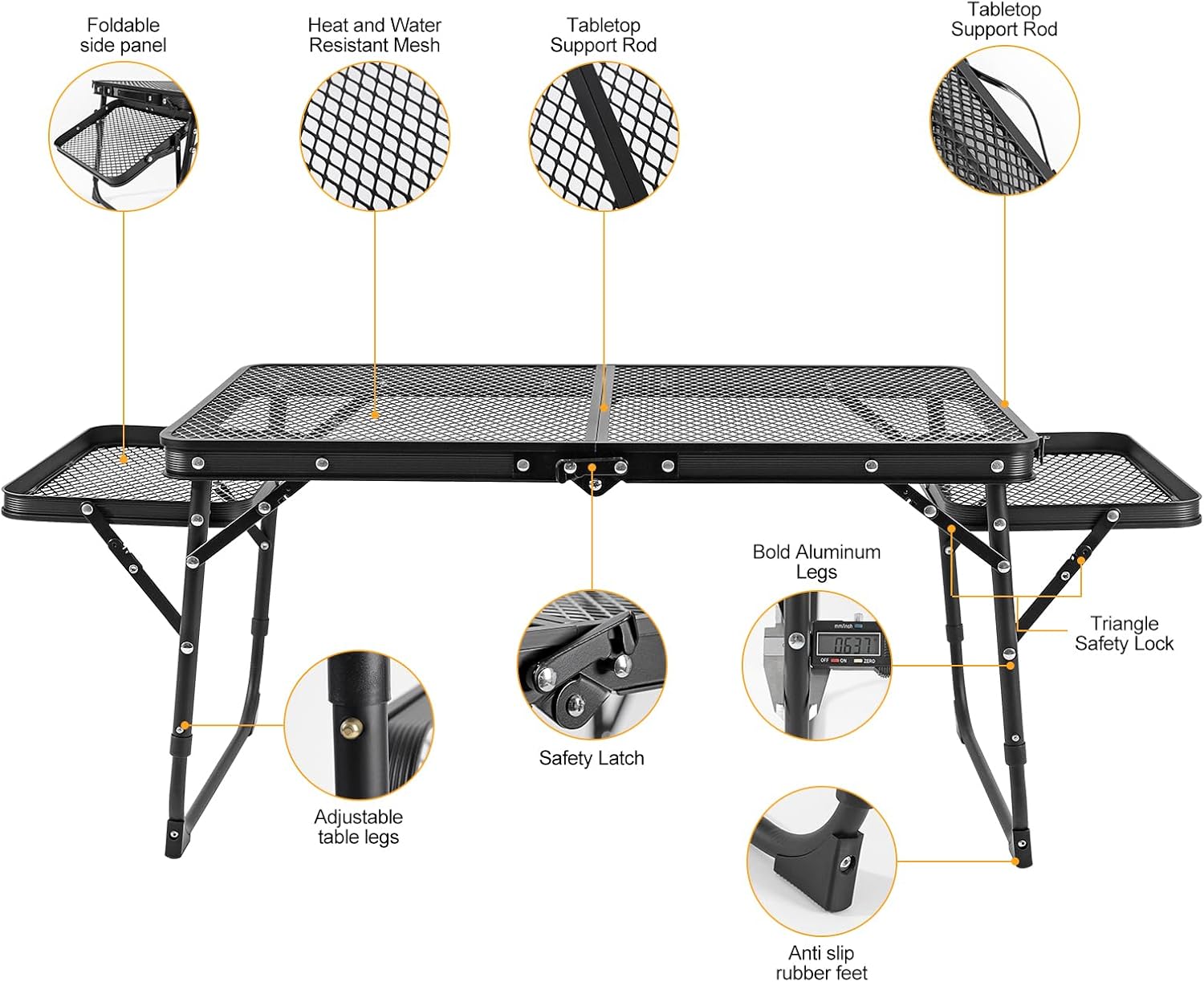 Foldable side panel

Heat and Water Resistant Mesh

Tabletop Support Rod

Tabletop Support Rod

Bold Aluminum Legs

mm/inch
0.637
OFF ON ZERO

Triangle Safety Lock

Safety Latch

Adjustable table legs

Anti slip rubber feet