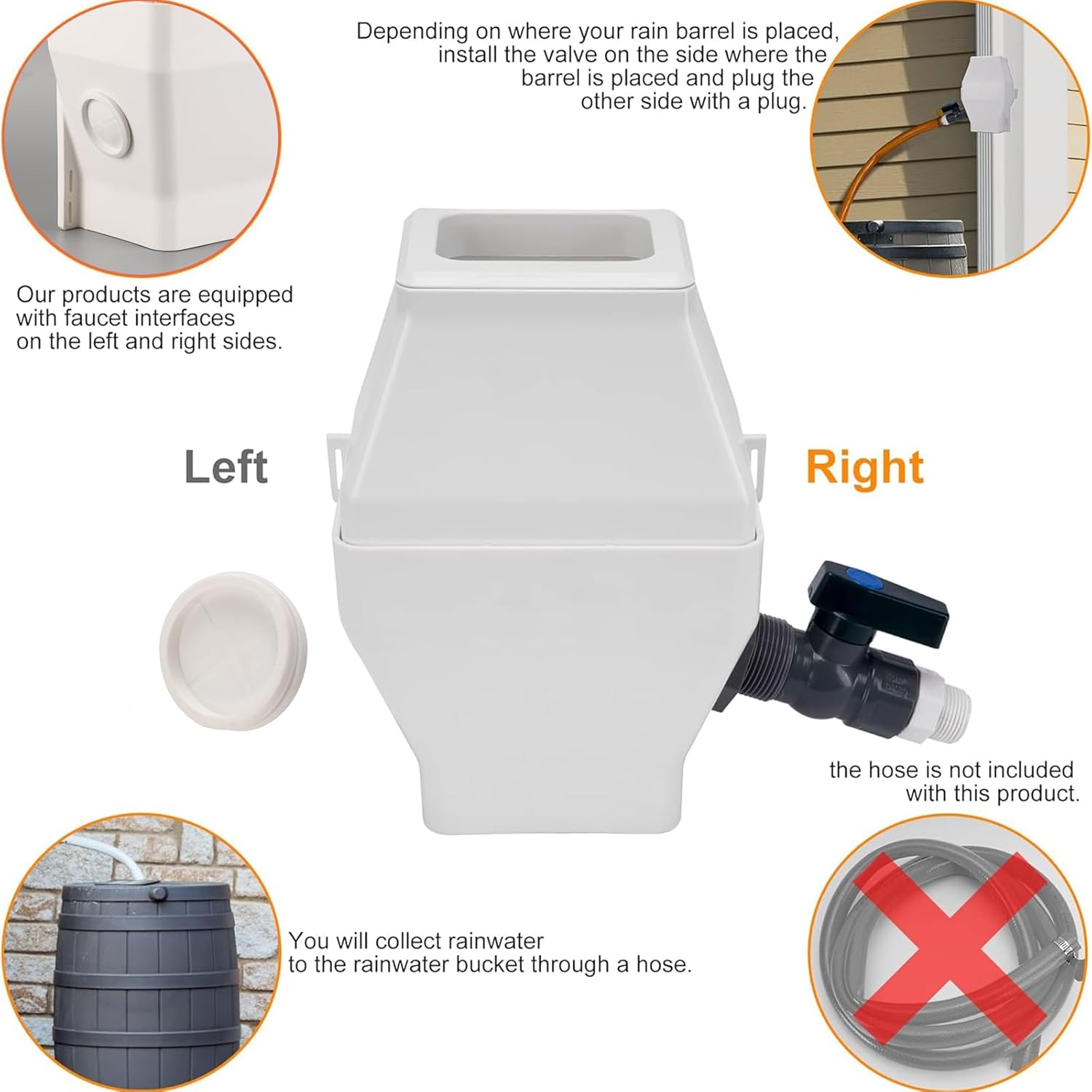 Depending on where your rain barrel is placed, install the valve on the side where the barrel is placed and plug the other side with a plug.

Our products are equipped with faucet interfaces on the left and right sides.

Left

Right

the hose is not included with this product.

You will collect rainwater to the rainwater bucket through a hose.