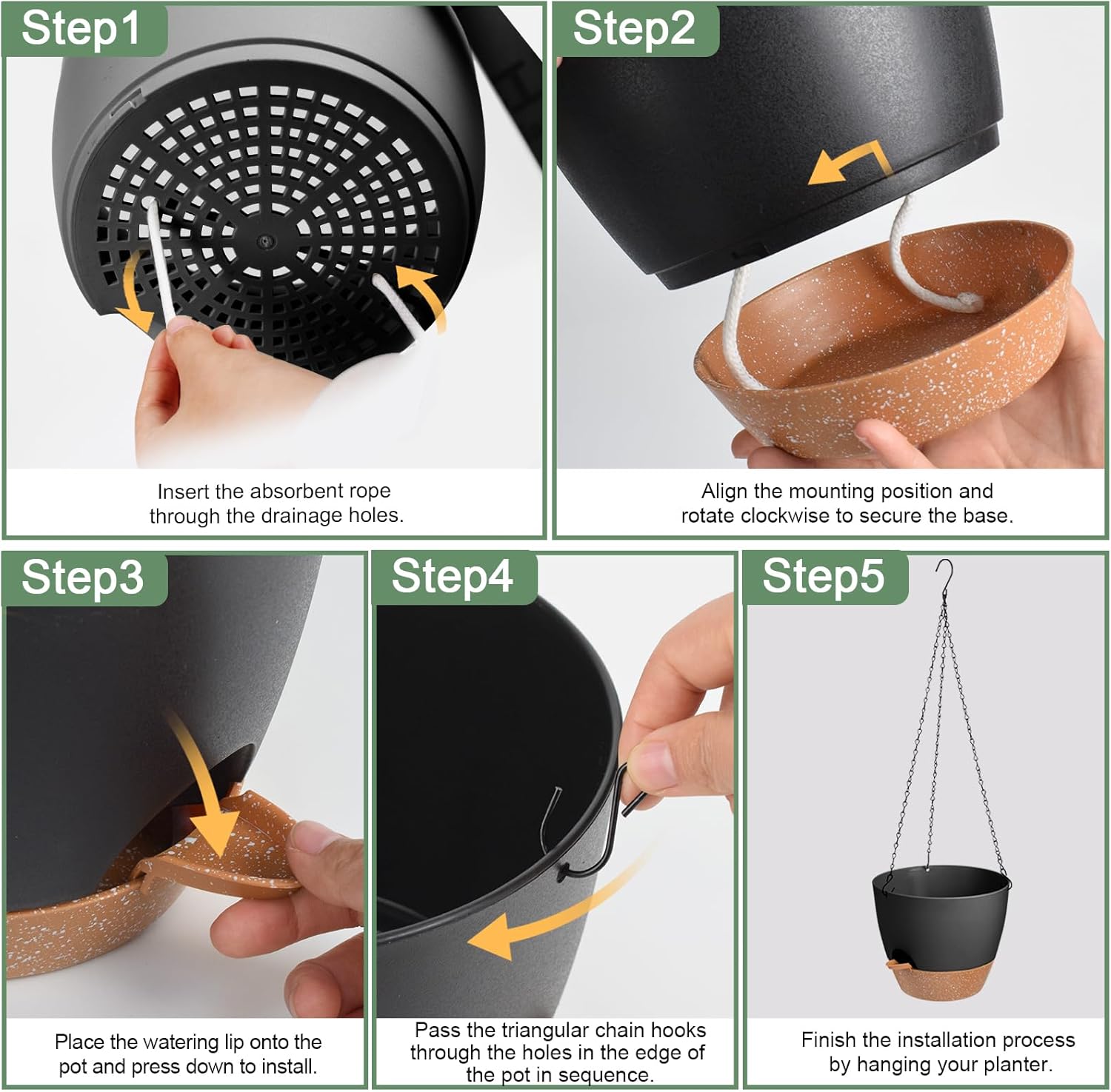 Step1

Insert the absorbent rope through the drainage holes.

Step2

Align the mounting position and rotate clockwise to secure the base.

Step3

Place the watering lip onto the pot and press down to install.

Step4

Pass the triangular chain hooks through the holes in the edge of the pot in sequence.

Step5

Finish the installation process by hanging your planter.