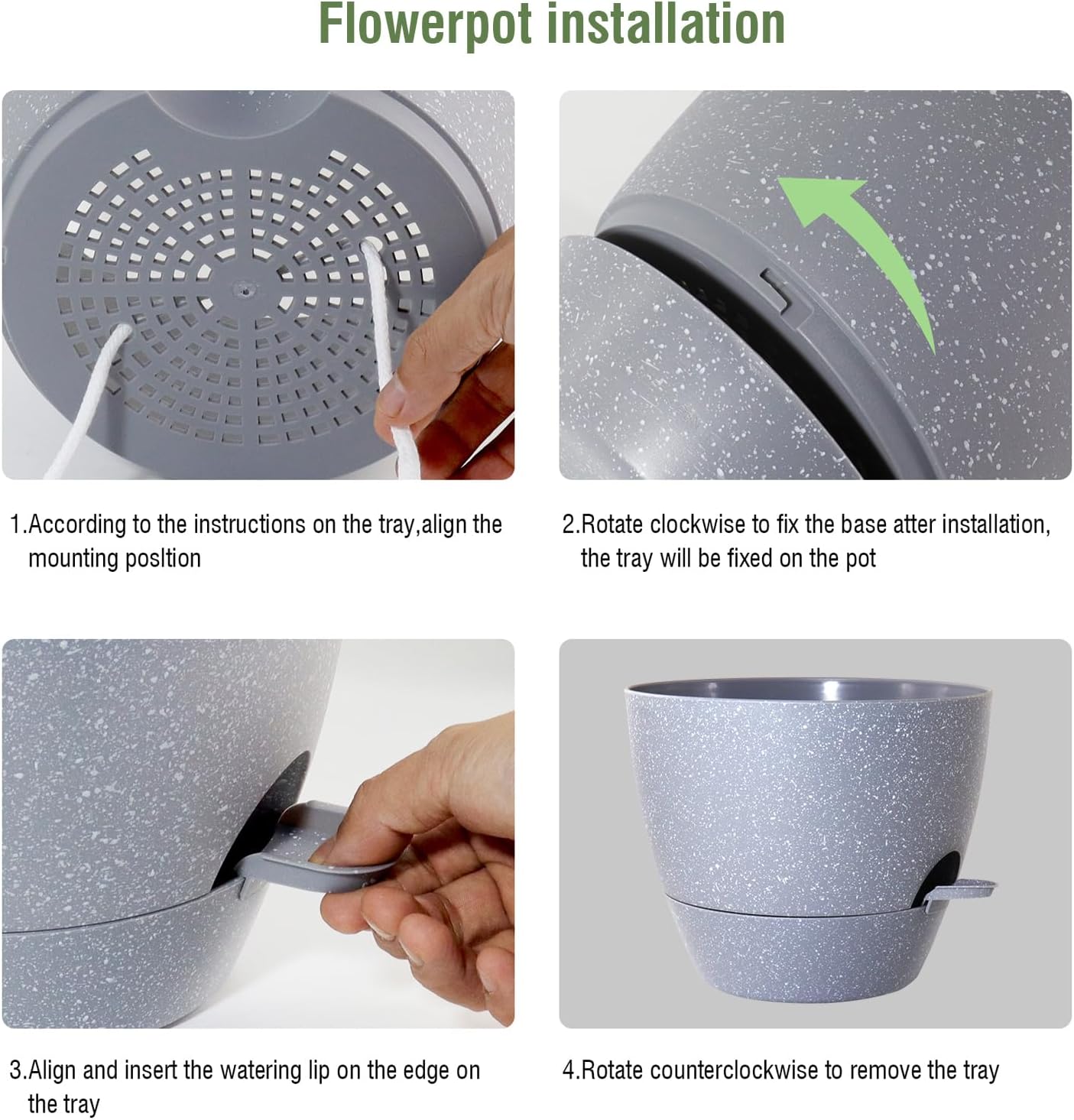 Flowerpot installation

1.According to the instructions on the tray,align the mounting posltion

2.Rotate clockwise to fix the base atter installation, the tray will be fixed on the pot

3.Align and insert the watering lip on the edge on the tray

4.Rotate counterclockwise to remove the tray