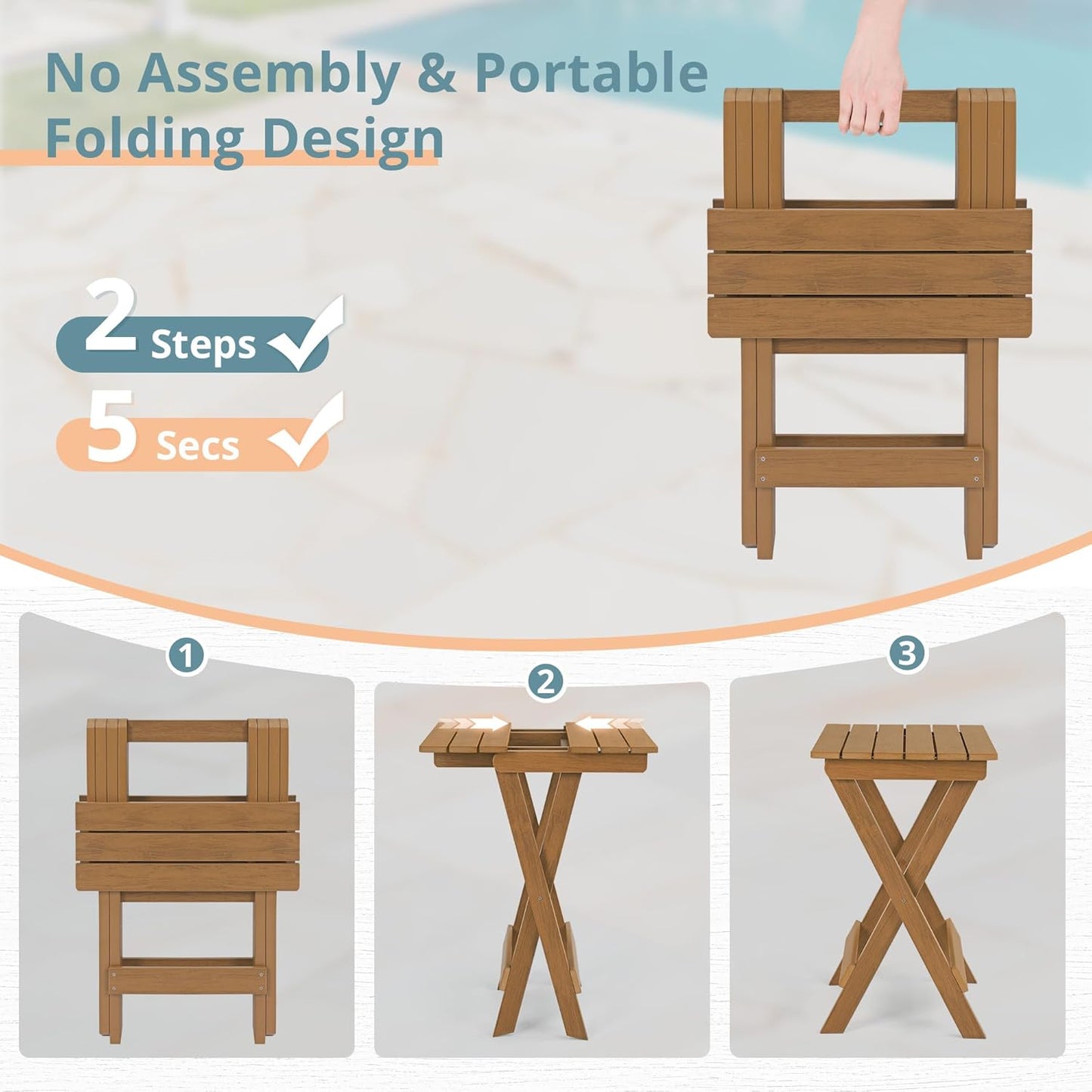 No Assembly & Portable Folding Design

2 Steps

5 Secs

1

2

3