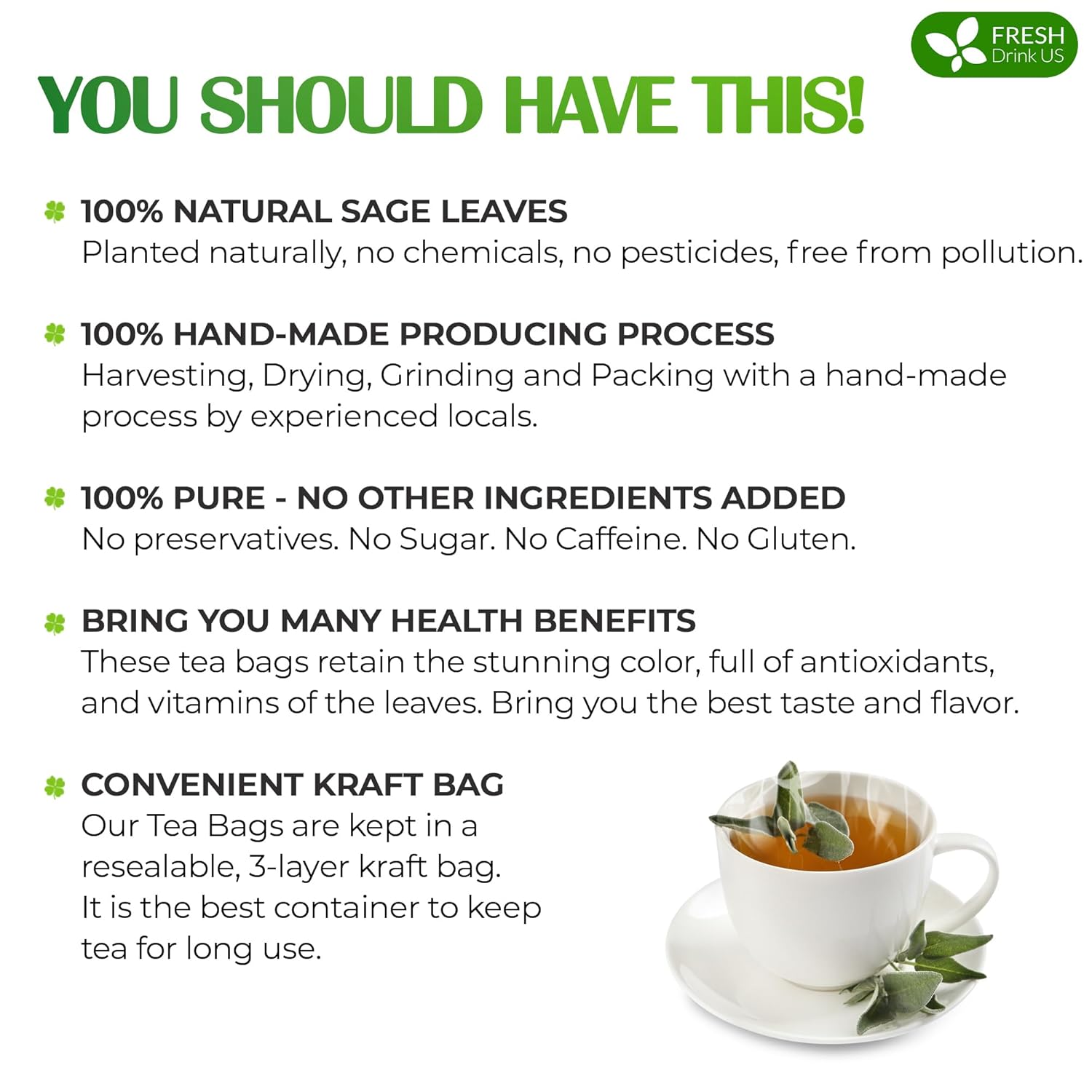 FRESH
Drink US

YOU SHOULD HAVE THIS!

100% NATURAL SAGE LEAVES
Planted naturally, no chemicals, no pesticides, free from pollution.

100% HAND-MADE PRODUCING PROCESS
Harvesting, Drying, Grinding and Packing with a hand-made process by experienced locals.

100% PURE - NO OTHER INGREDIENTS ADDED
No preservatives. No Sugar. No Caffeine. No Gluten.

BRING YOU MANY HEALTH BENEFITS
These tea bags retain the stunning color, full of antioxidants, and vitamins of the leaves. Bring you the best taste and flavor.

CONVENIENT KRAFT BAG
Our Tea Bags are kept in a resealable, 3-layer kraft bag. It is the best container to keep tea for long use.