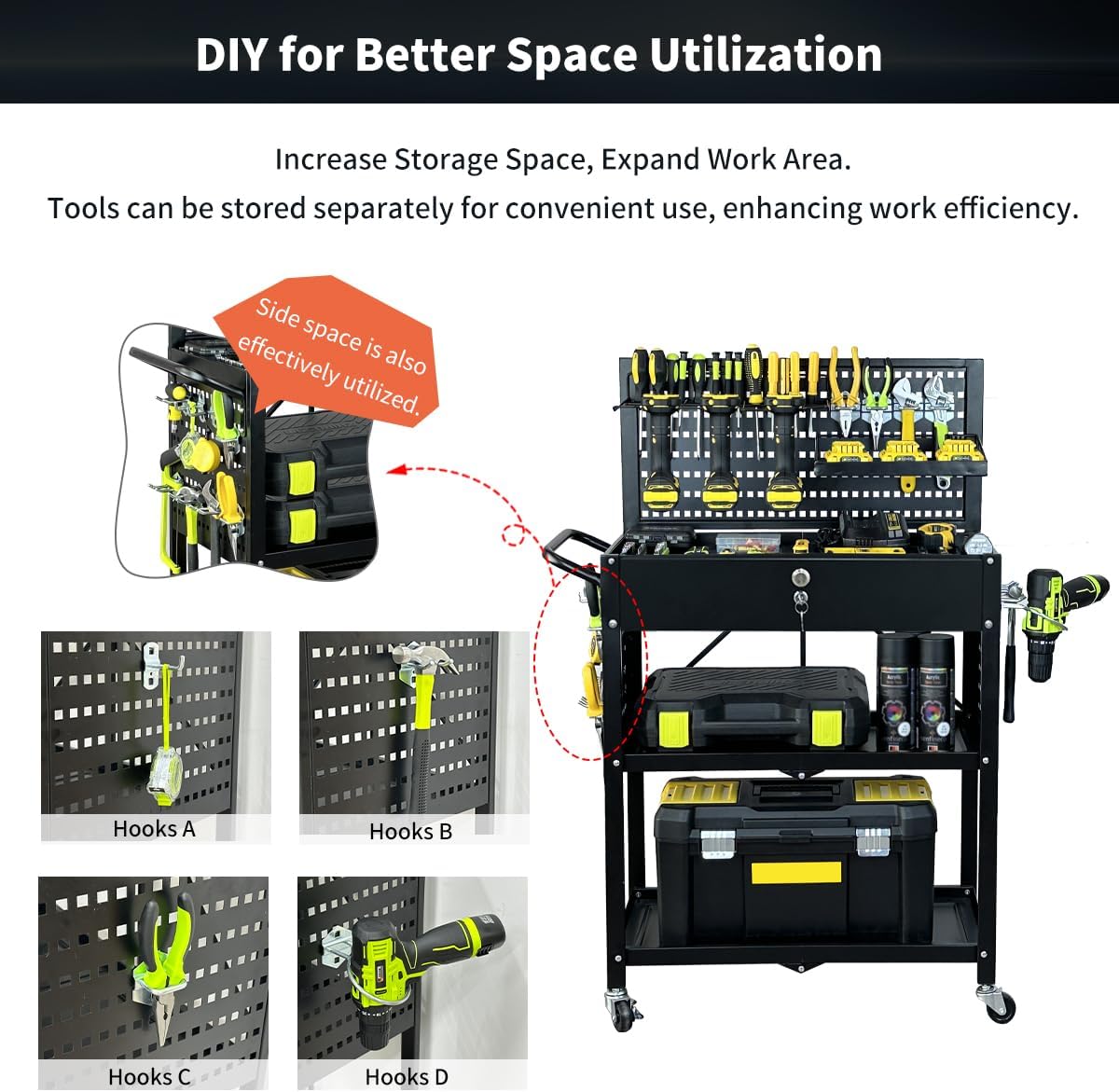 DIY for Better Space Utilization

Increase Storage Space, Expand Work Area.
Tools can be stored separately for convenient use, enhancing work efficiency.

Side space is also effectively utilized.

Hooks A

Hooks B

Hooks C

Hooks D