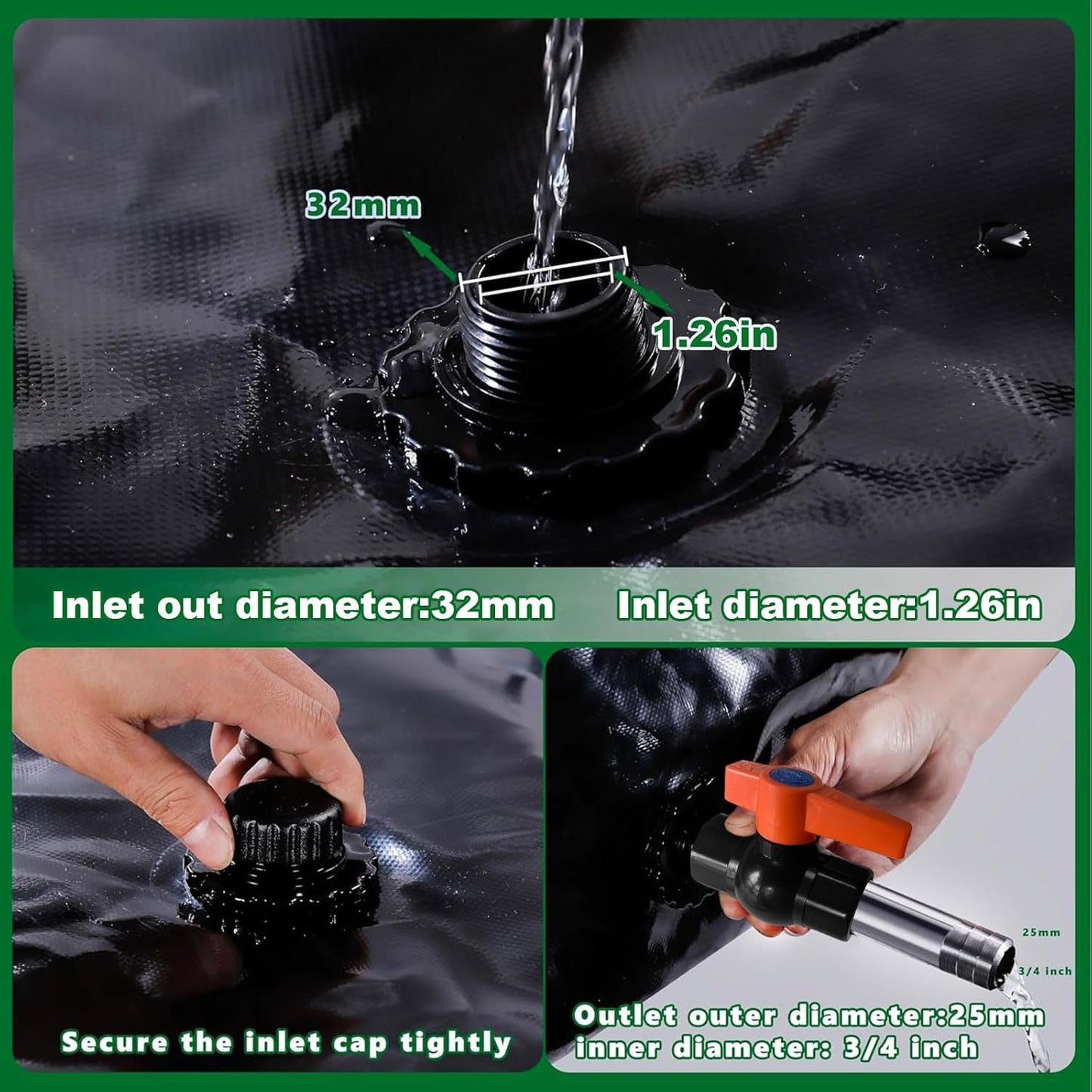 32mm

1.26in

Inlet out diameter:32mm

Inlet diameter:1.26in

Secure the inlet cap tightly

25mm

3/4 inch

Outlet outer diameter:25mm
inner diameter: 3/4 inch