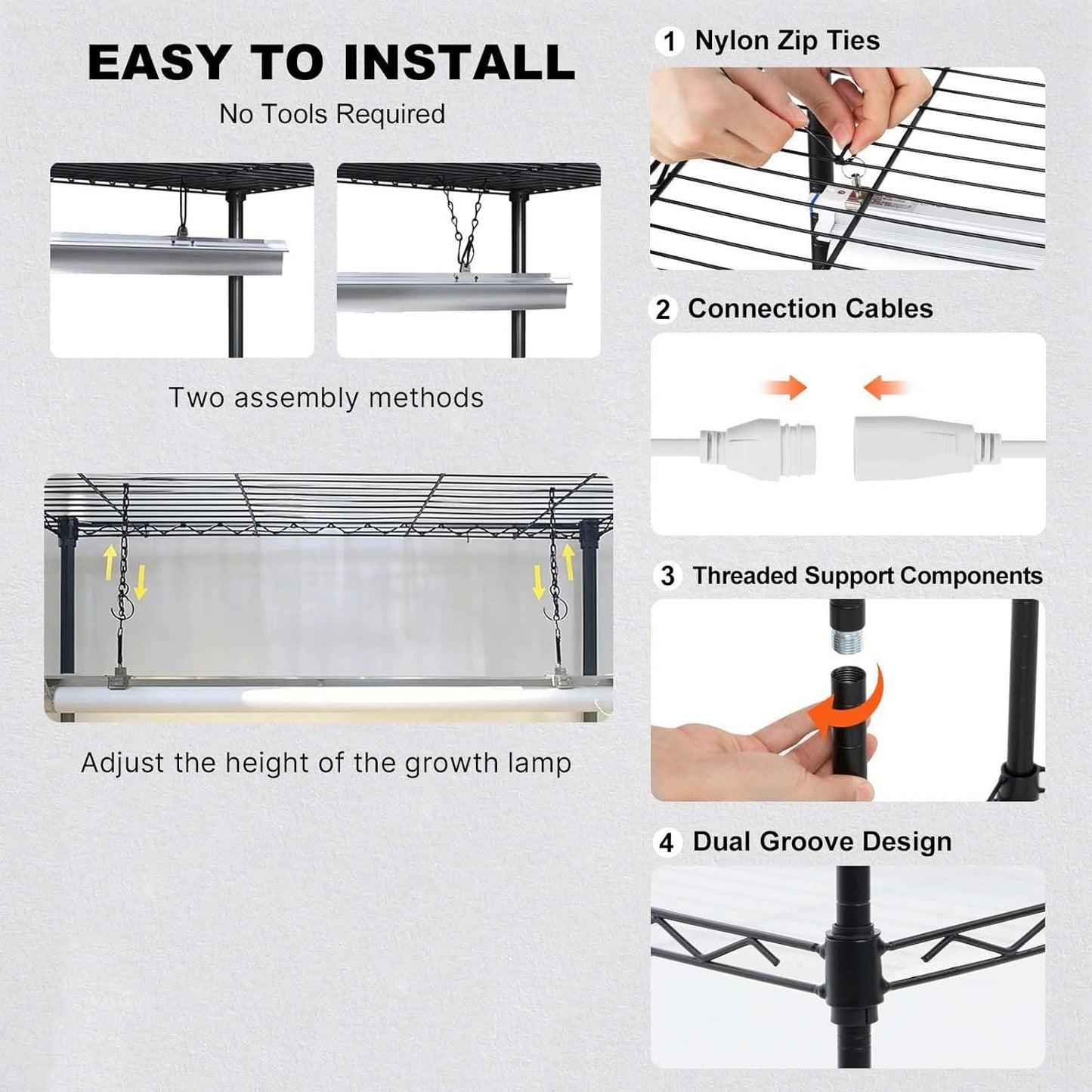 EASY TO INSTALL
No Tools Required

Two assembly methods

Adjust the height of the growth lamp

1 Nylon Zip Ties

2 Connection Cables

3 Threaded Support Components

4 Dual Groove Design