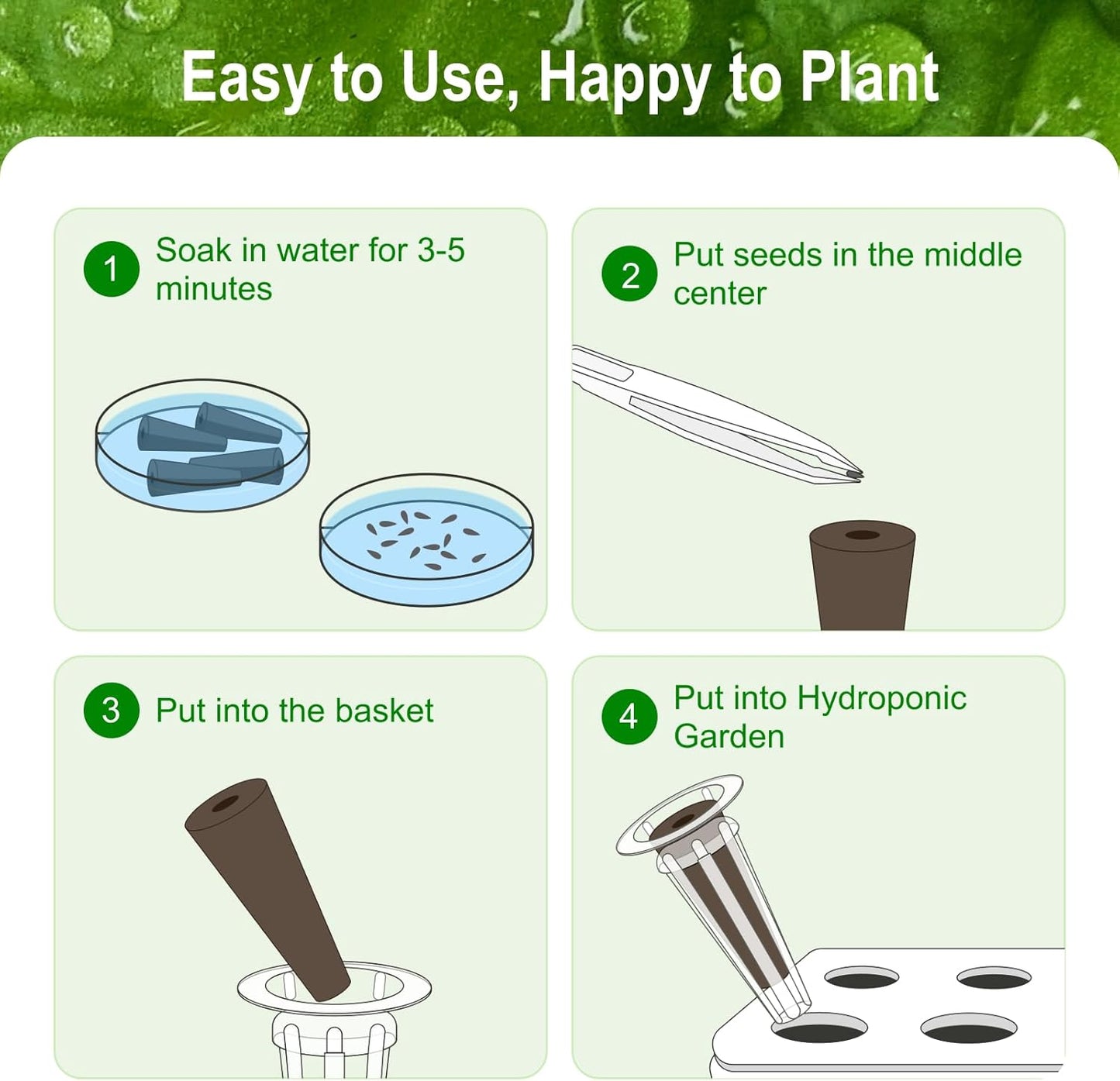 Easy to Use, Happy to Plant

1 Soak in water for 3-5 minutes

2 Put seeds in the middle center

3 Put into the basket

4 Put into Hydroponic Garden