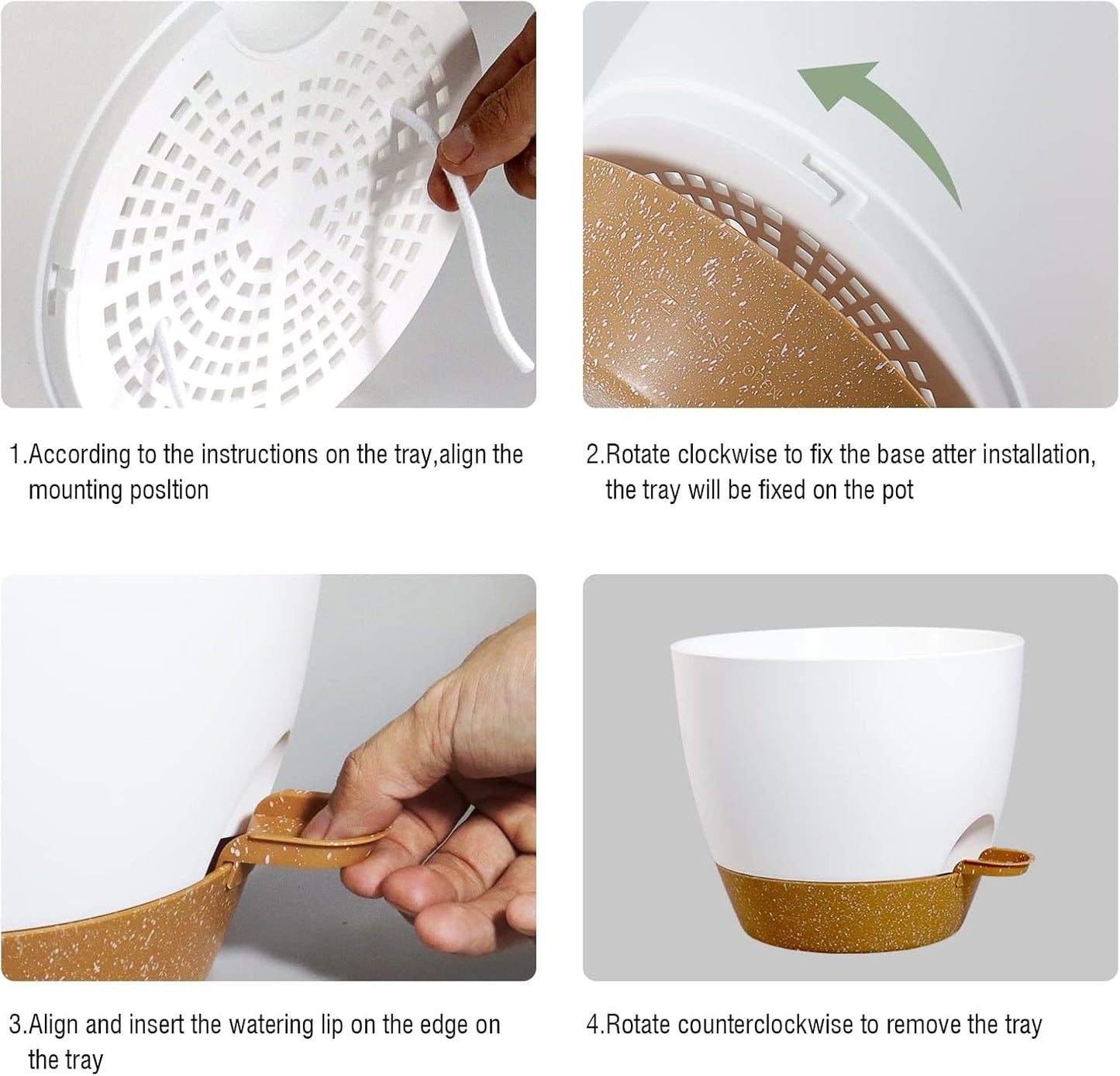 1.According to the instructions on the tray,align the mounting posltion

2.Rotate clockwise to fix the base atter installation, the tray will be fixed on the pot

3.Align and insert the watering lip on the edge on the tray

4.Rotate counterclockwise to remove the tray