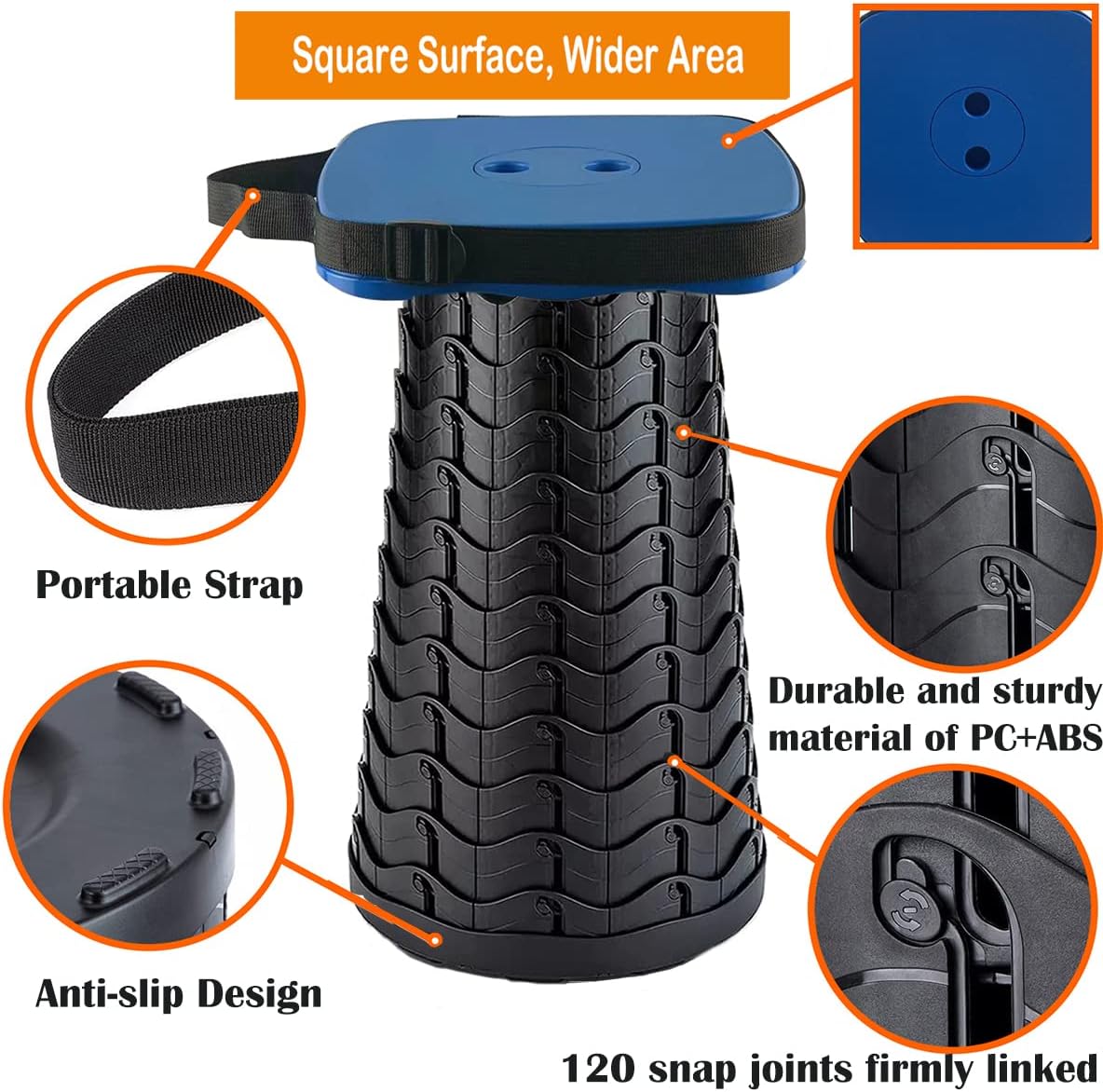 Square Surface, Wider Area

Portable Strap

Durable and sturdy material of PC+ABS

Anti-slip Design

120 snap joints firmly linked