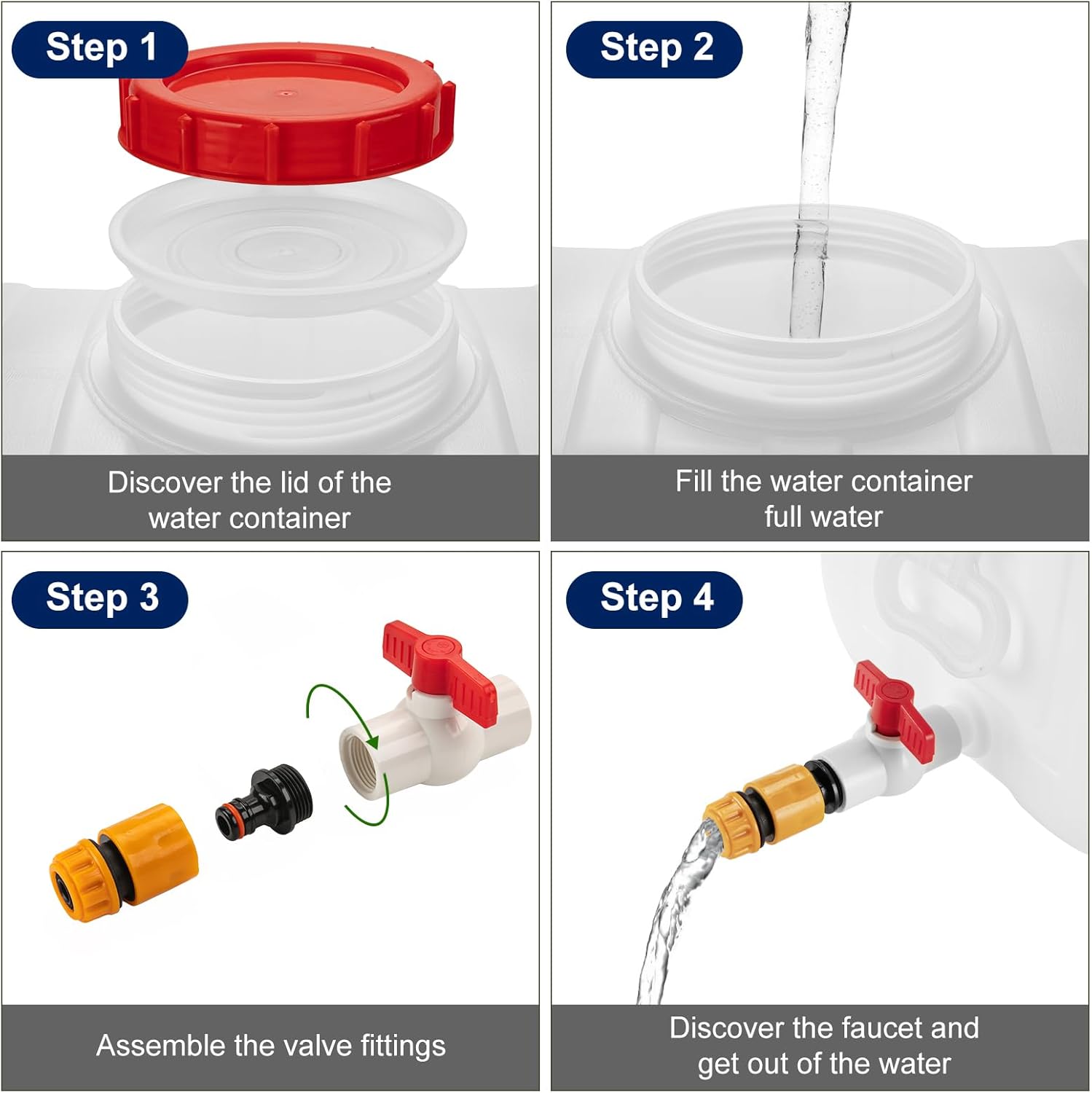 Step 1

Discover the lid of the water container

Step 2

Fill the water container full water

Step 3

Assemble the valve fittings

Step 4

Discover the faucet and get out of the water