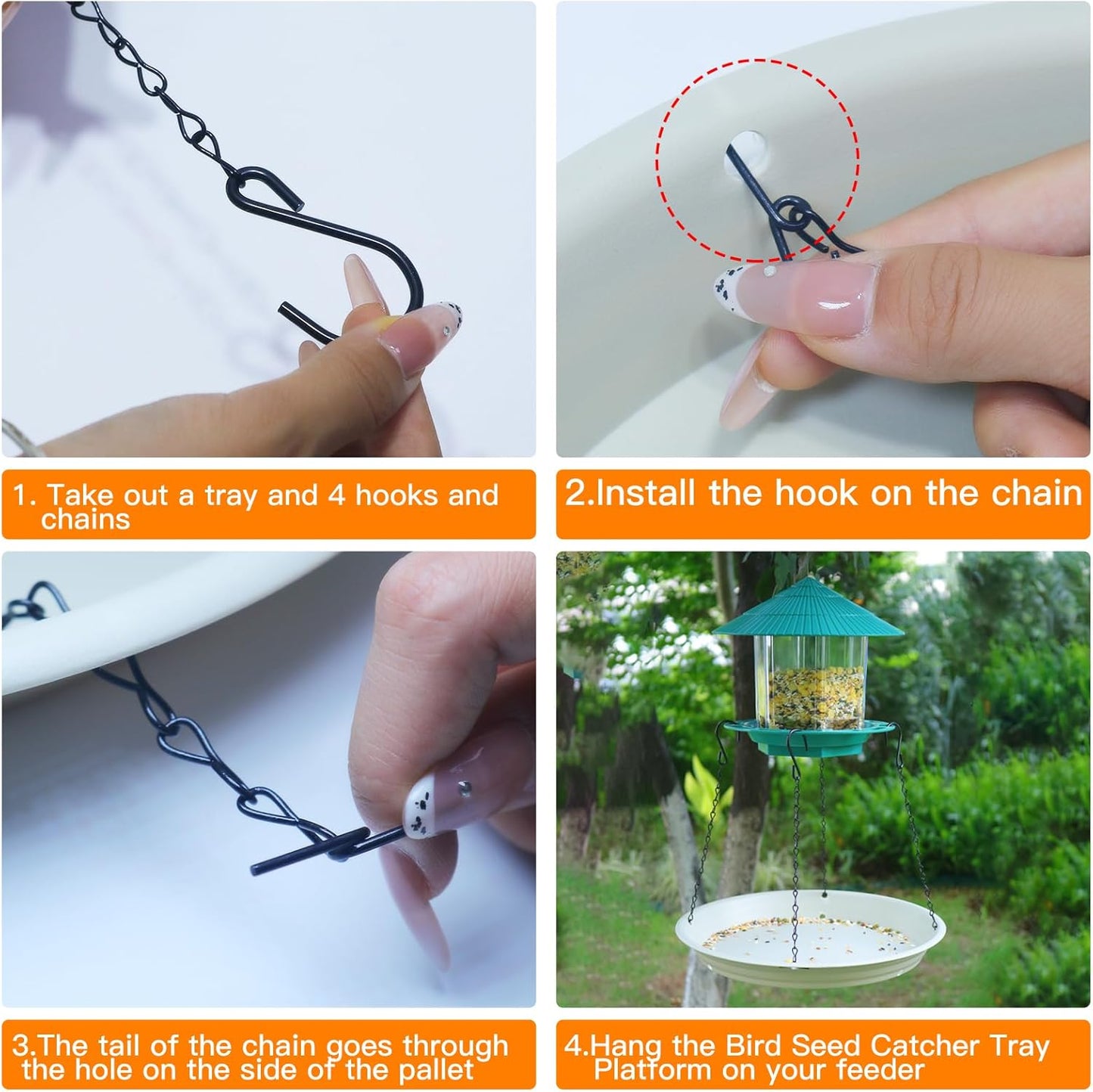 1. Take out a tray and 4 hooks and chains

2.Install the hook on the chain

3.The tail of the chain goes through the hole on the side of the pallet

4.Hang the Bird Seed Catcher Tray Platform on your feeder