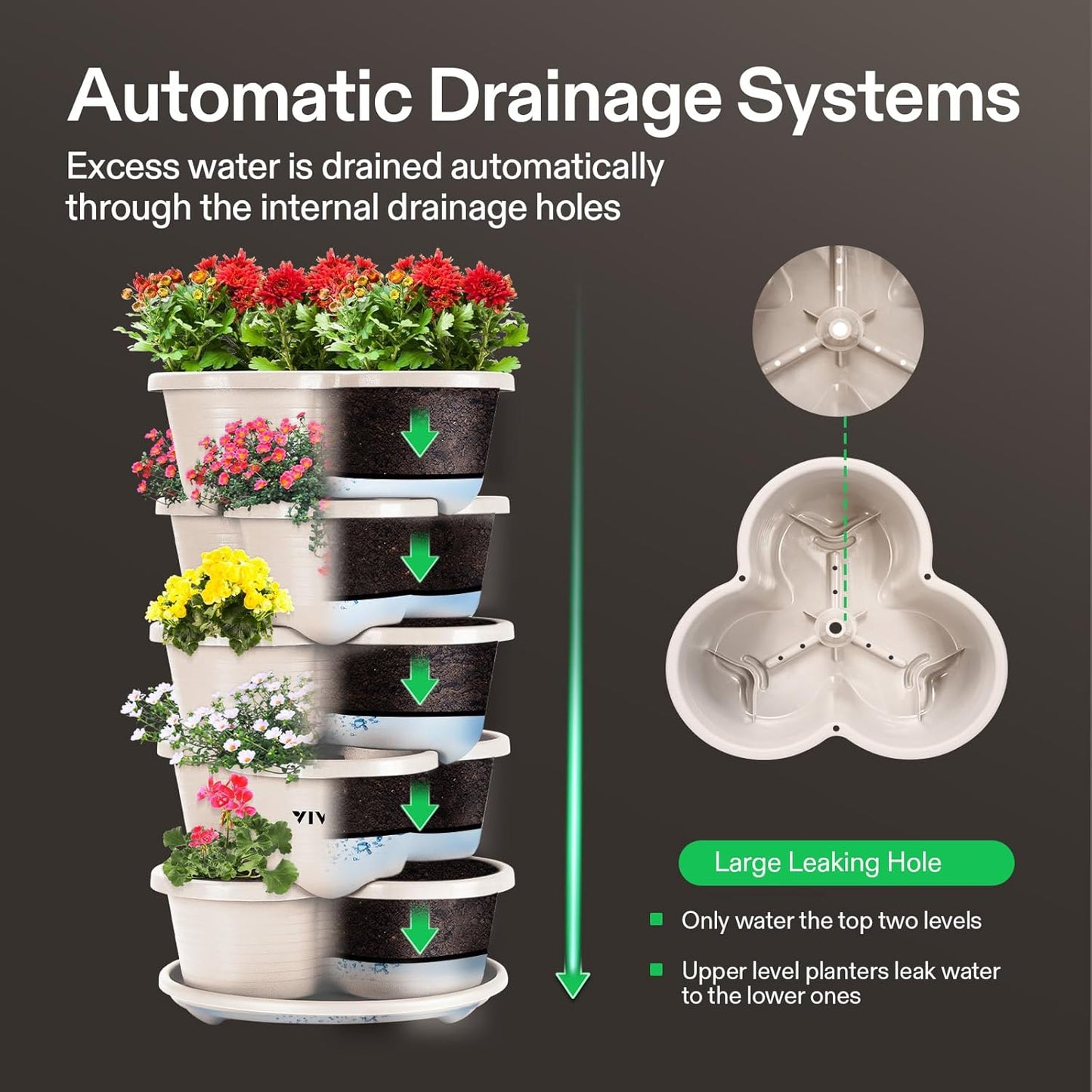 Automatic Drainage Systems

Excess water is drained automatically through the internal drainage holes

VIV

Large Leaking Hole

Only water the top two levels

Upper level planters leak water to the lower ones