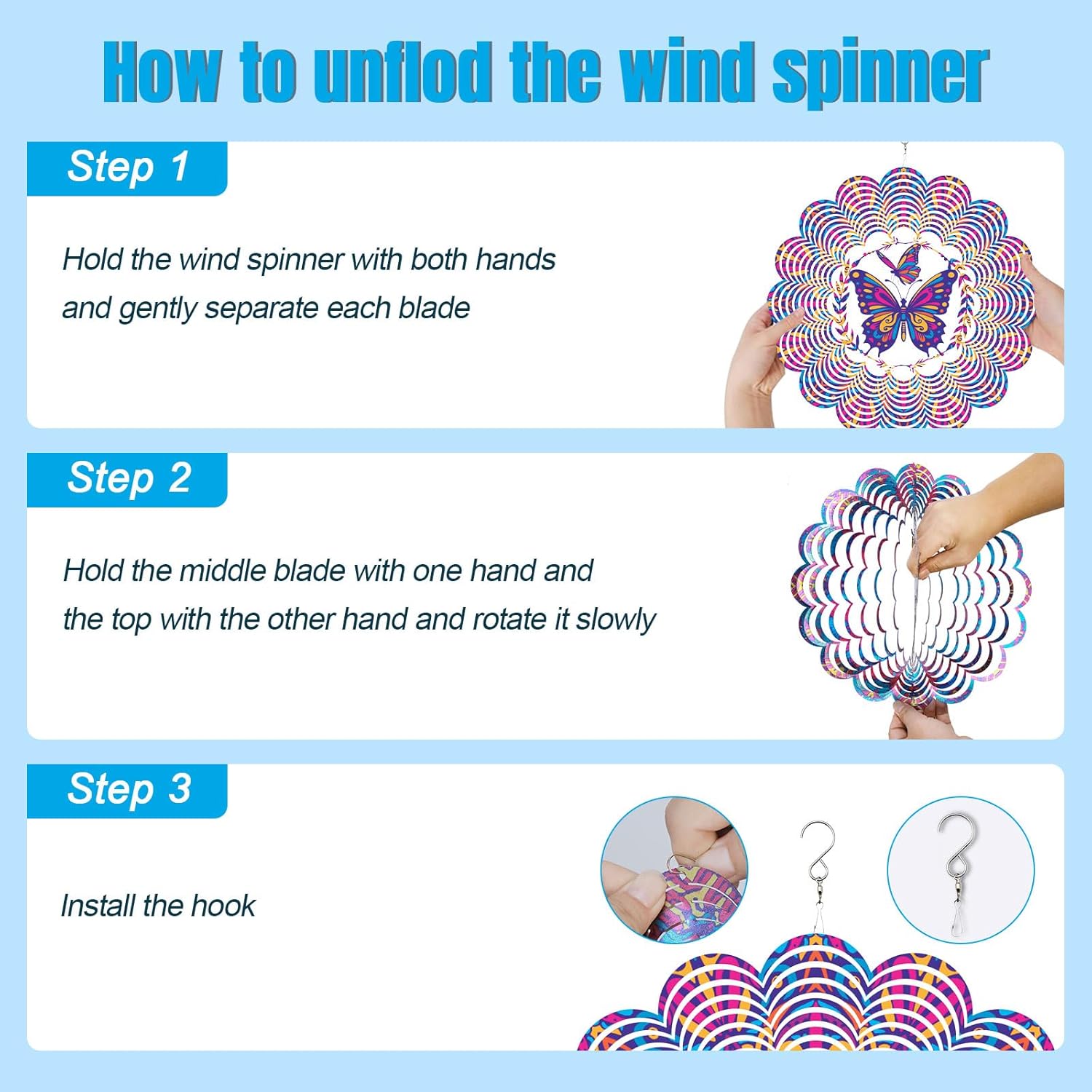 How to unflod the wind spinner

Step 1

Hold the wind spinner with both hands and gently separate each blade

Step 2

Hold the middle blade with one hand and the top with the other hand and rotate it slowly

Step 3

Install the hook