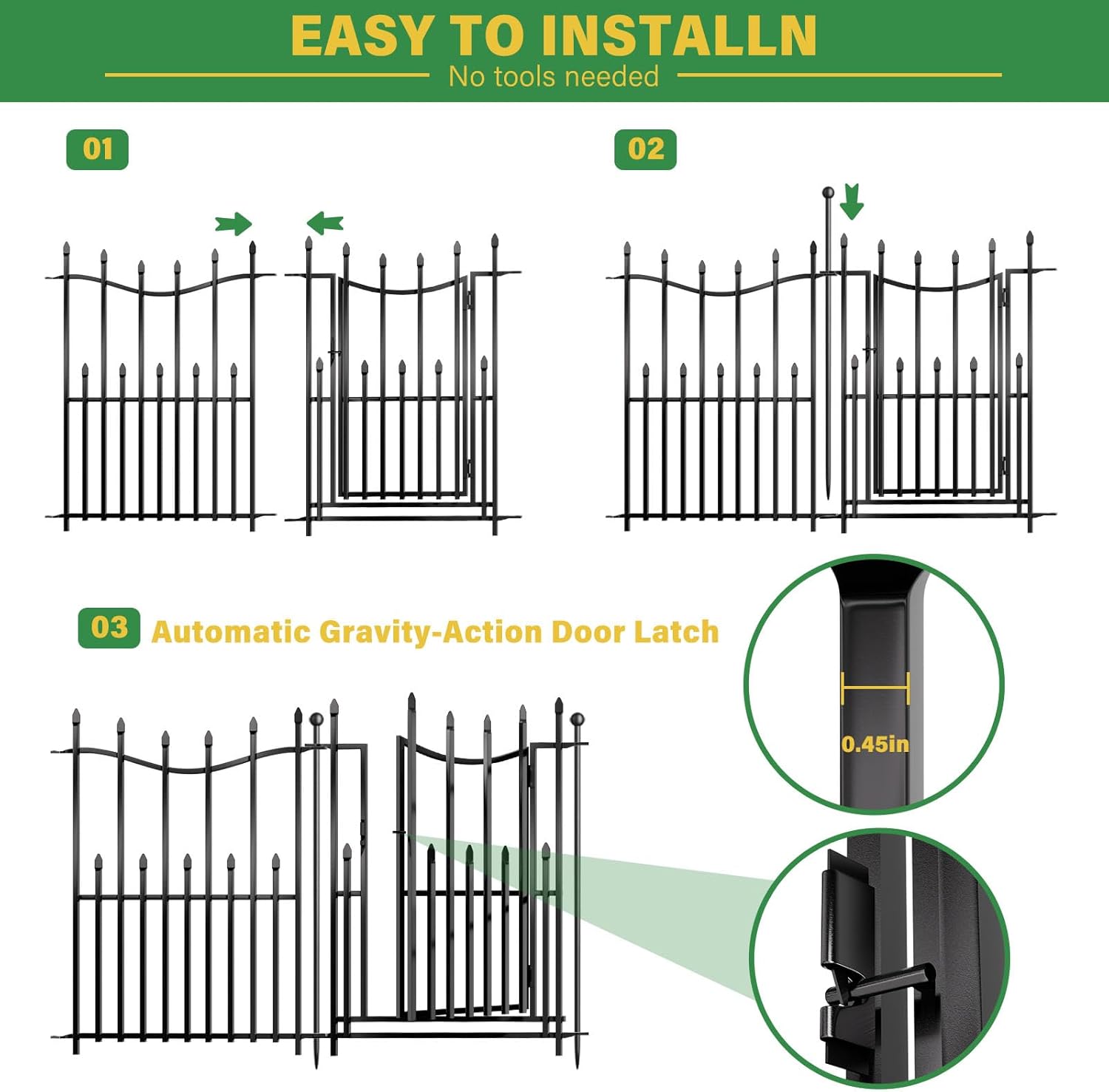 EASY TO INSTALLN

No tools needed

01

02

03 Automatic Gravity-Action Door Latch

0.45in