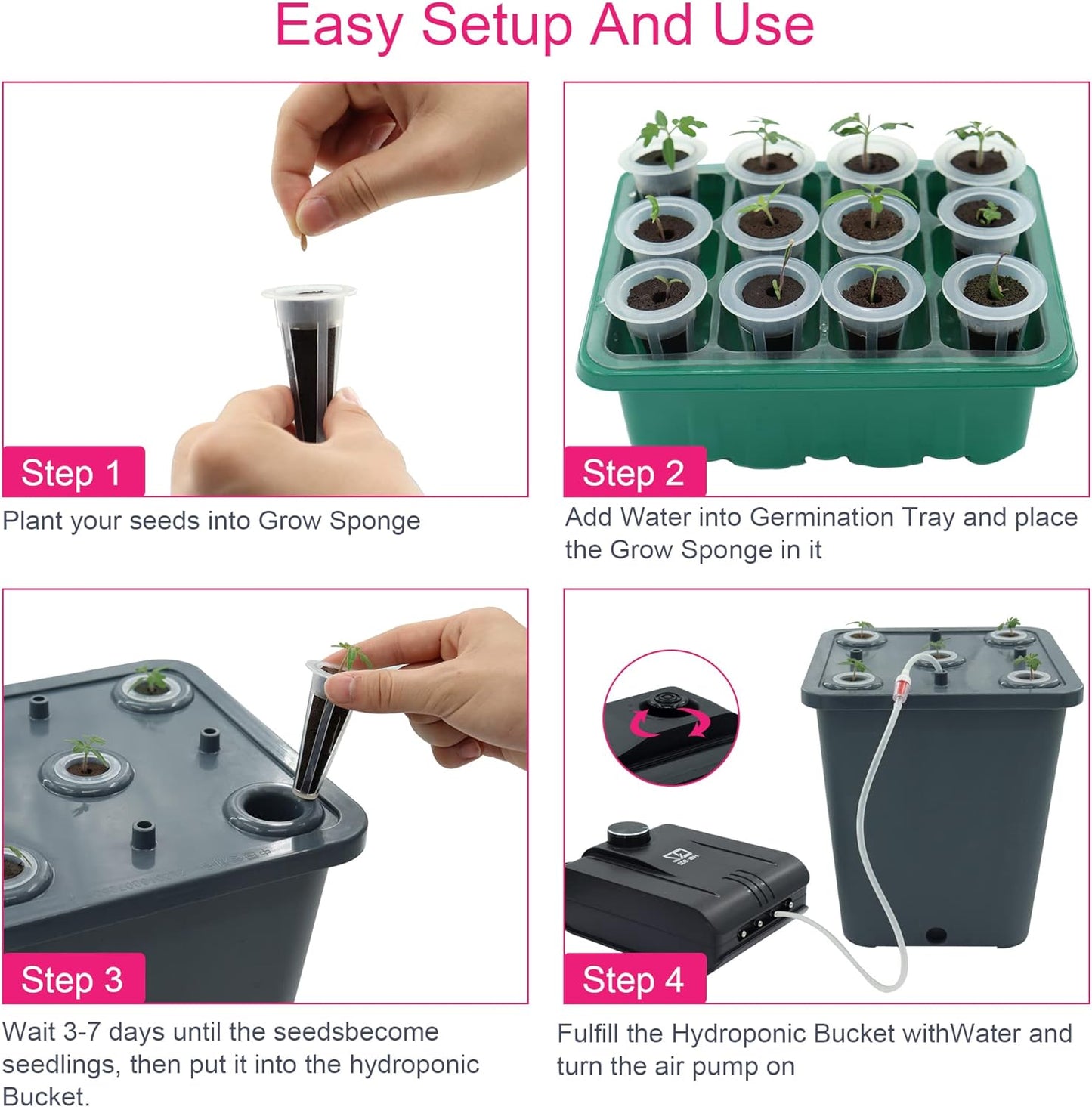 Easy Setup And Use

Step 1

Plant your seeds into Grow Sponge

Step 2

Add Water into Germination Tray and place the Grow Sponge in it

Step 3

Wait 3-7 days until the seedsbecome seedlings, then put it into the hydroponic Bucket.

Step 4

Fulfill the Hydroponic Bucket withWater and turn the air pump on