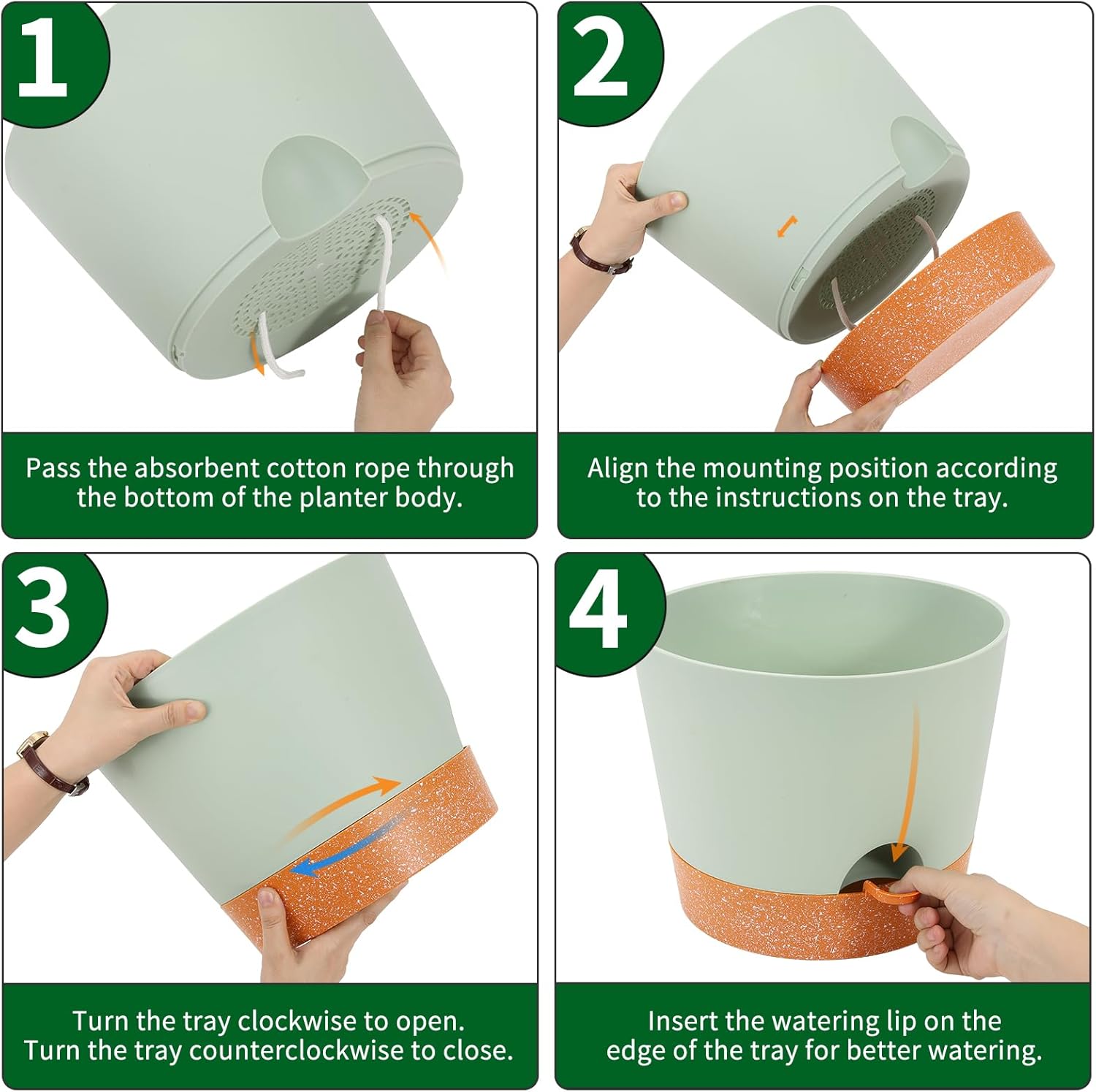 1

Pass the absorbent cotton rope through the bottom of the planter body.

2

Align the mounting position according to the instructions on the tray.

3

Turn the tray clockwise to open.
Turn the tray counterclockwise to close.

4

Insert the watering lip on the edge of the tray for better watering.