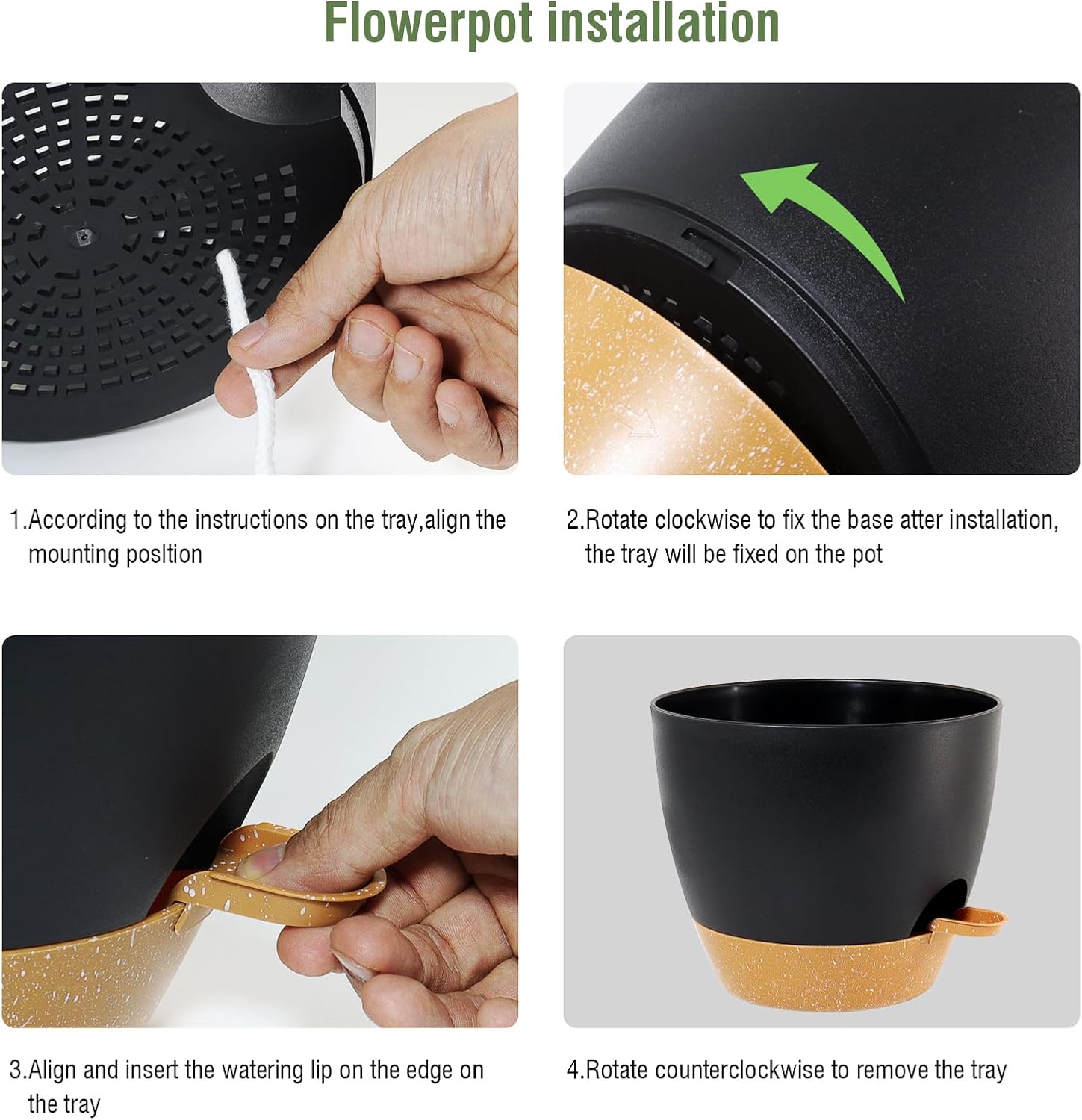 Flowerpot installation

1.According to the instructions on the tray,align the mounting posltion

2.Rotate clockwise to fix the base atter installation, the tray will be fixed on the pot

3.Align and insert the watering lip on the edge on the tray

4.Rotate counterclockwise to remove the tray