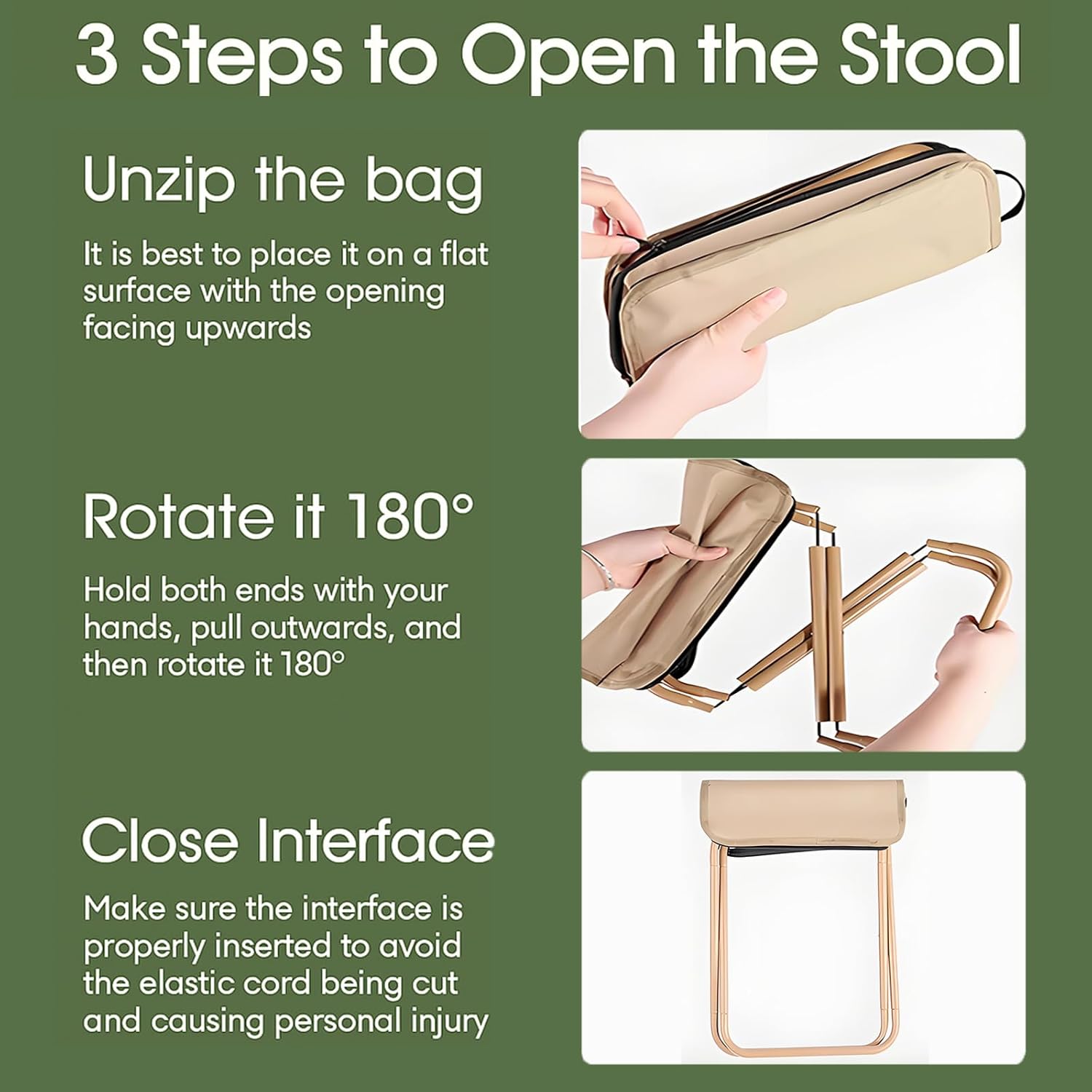 3 Steps to Open the Stool

Unzip the bag

It is best to place it on a flat surface with the opening facing upwards

Rotate it 180°

Hold both ends with your hands, pull outwards, and then rotate it 180°

Close Interface

Make sure the interface is properly inserted to avoid the elastic cord being cut and causing personal injury