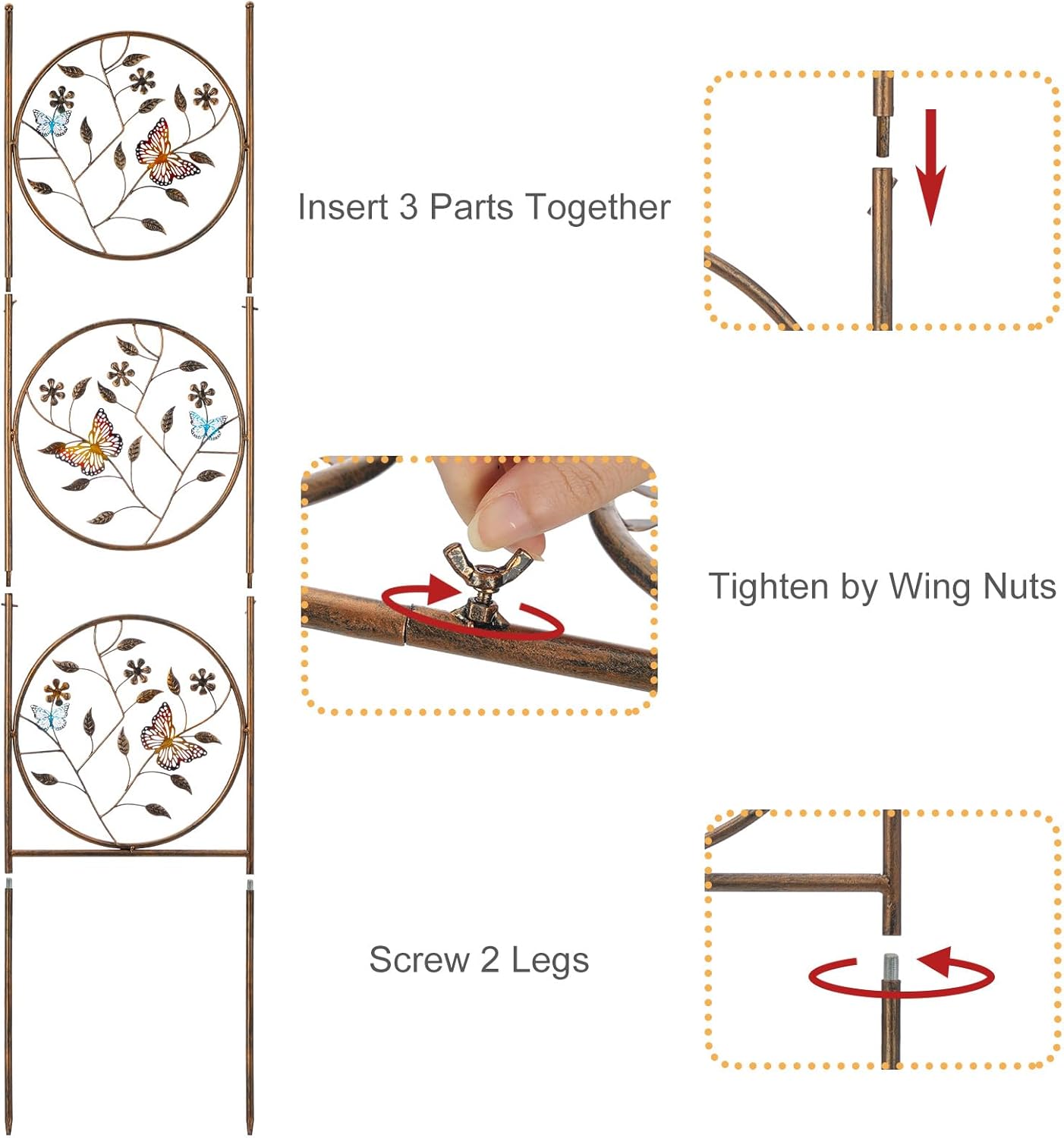 Insert 3 Parts Together

Tighten by Wing Nuts

Screw 2 Legs