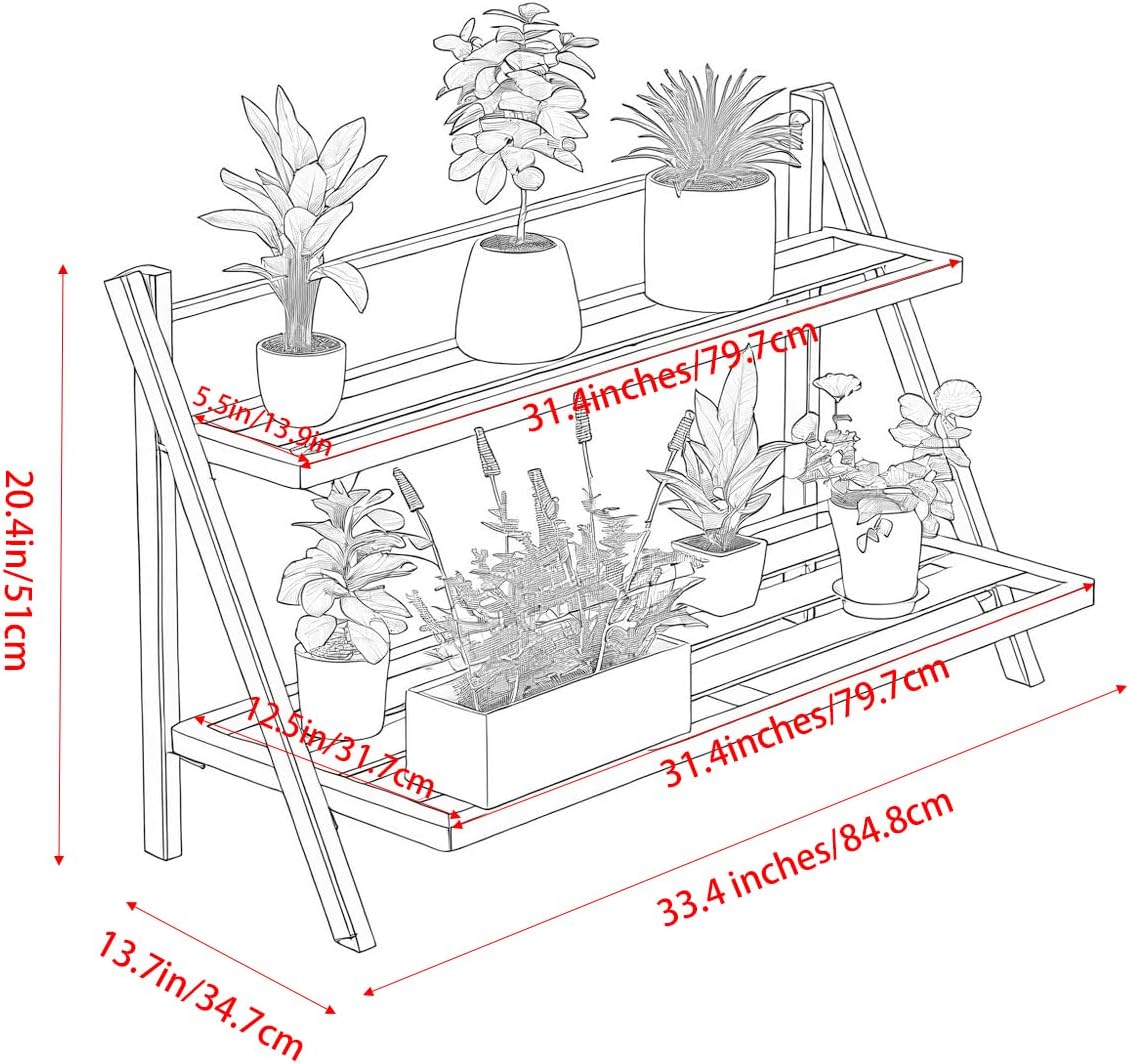 20.4in/51cm

5.5in/13.9in

31.4inches/79.7cm

12.5in/31.7cm

31.4inches/79.7cm

33.4 inches/84.8cm

13.7in/34.7cm