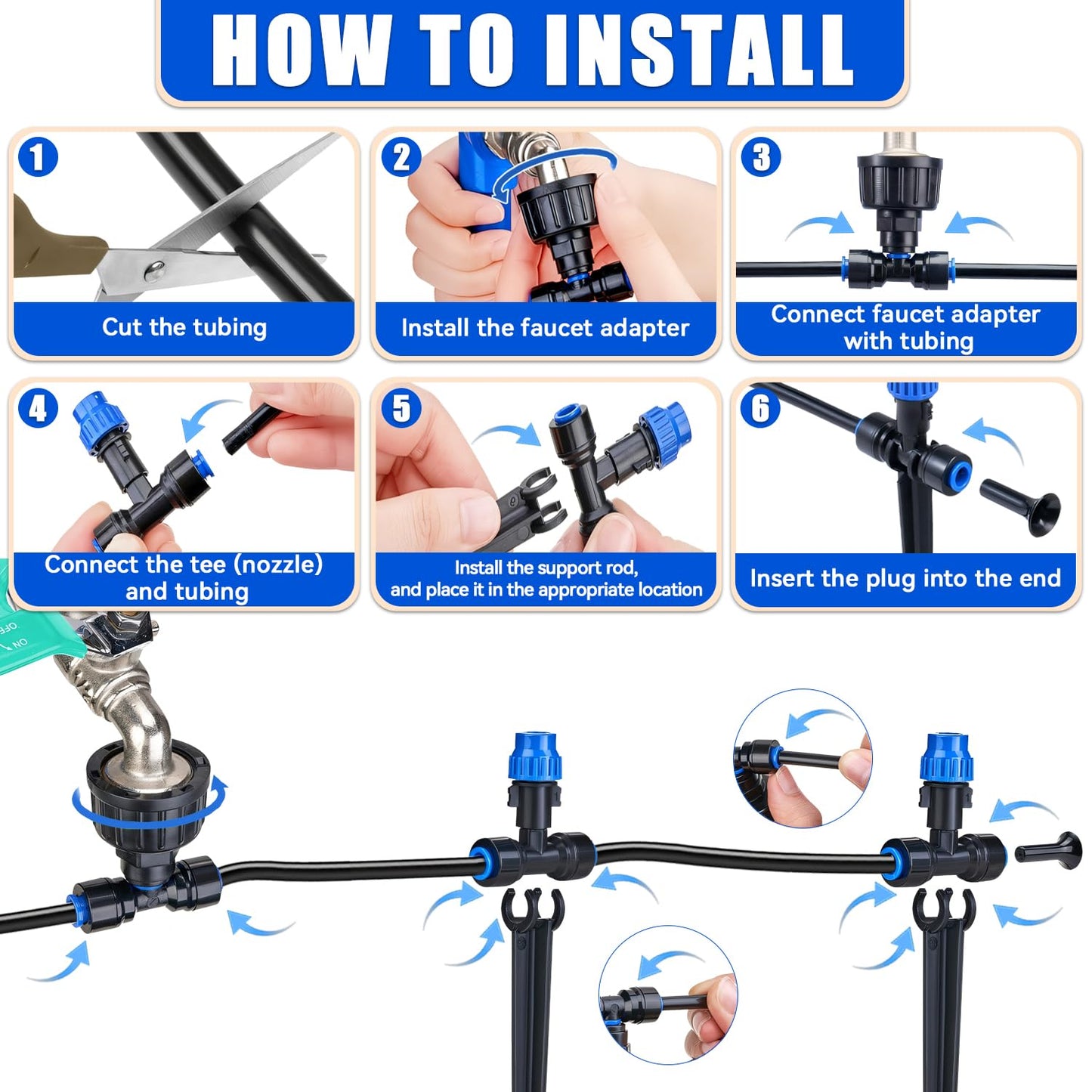 HOW TO INSTALL

1
Cut the tubing

2
Install the faucet adapter

3
Connect faucet adapter with tubing

4
Connect the tee (nozzle) and tubing

5
Install the support rod, and place it in the appropriate location

6
Insert the plug into the end

OFF
ON