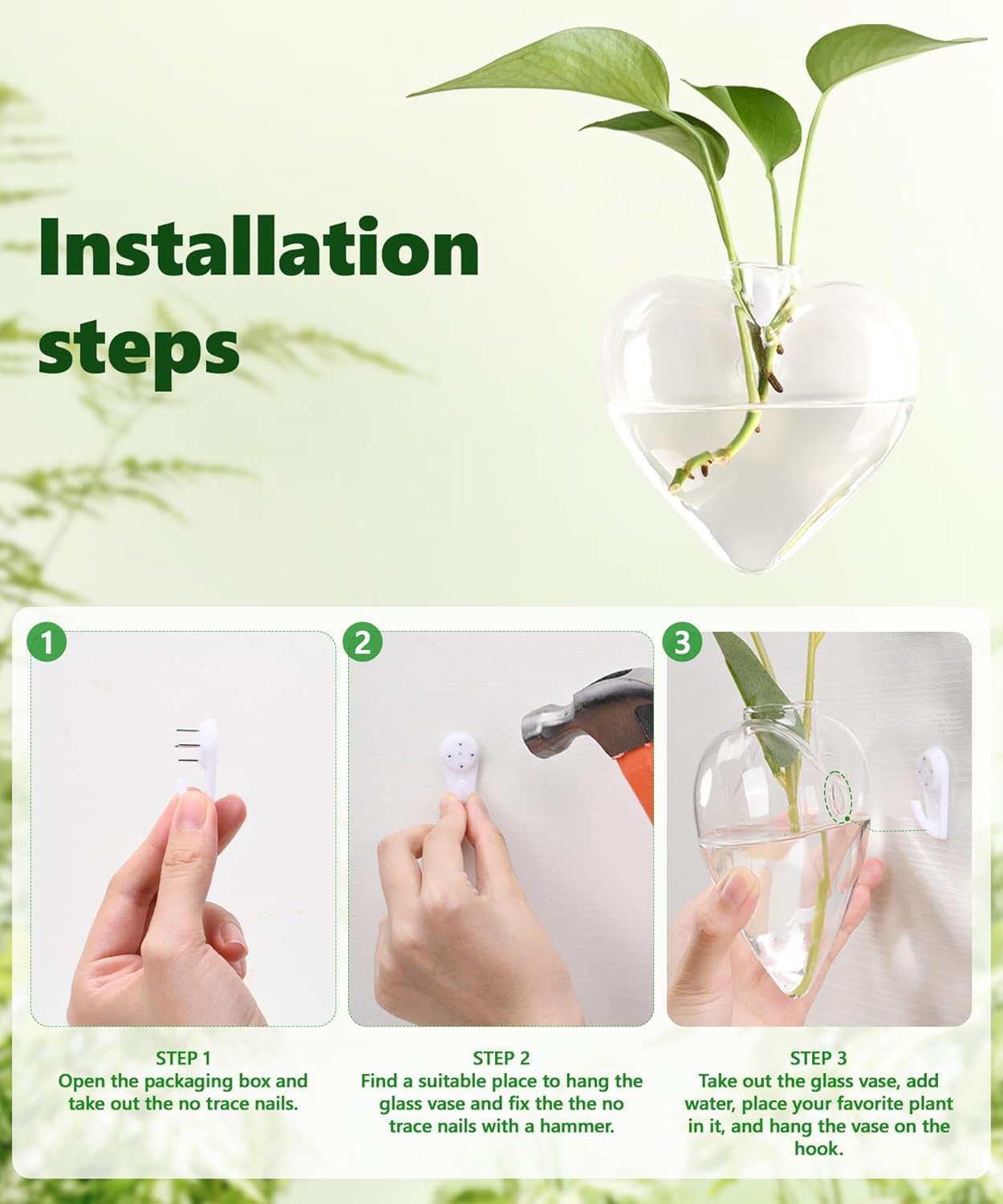 Installation steps

1

2

3

STEP 1
Open the packaging box and take out the no trace nails.

STEP 2
Find a suitable place to hang the glass vase and fix the the no trace nails with a hammer.

STEP 3
Take out the glass vase, add water, place your favorite plant in it, and hang the vase on the hook.