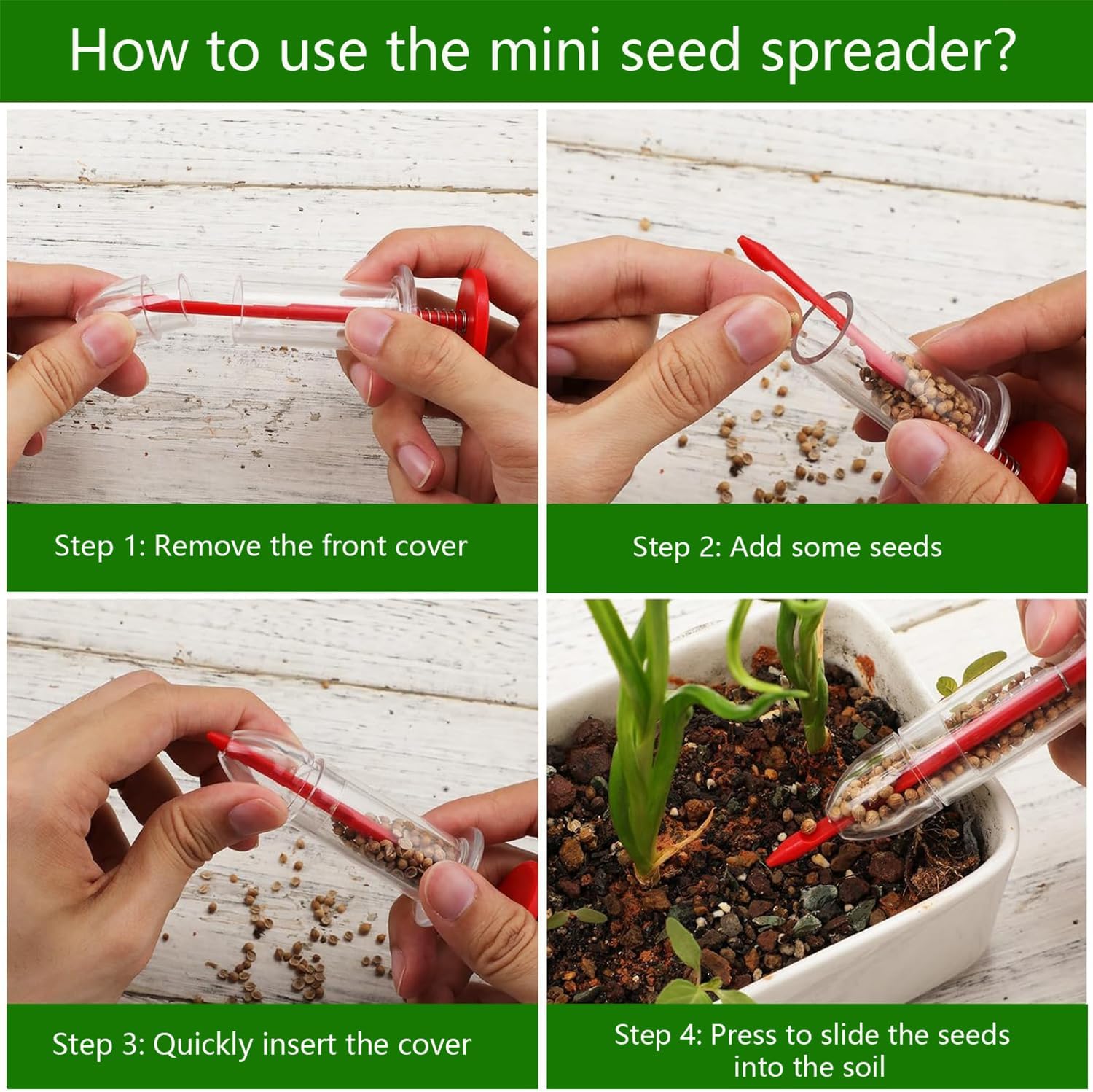 How to use the mini seed spreader?

Step 1: Remove the front cover

Step 2: Add some seeds

Step 3: Quickly insert the cover

Step 4: Press to slide the seeds into the soil