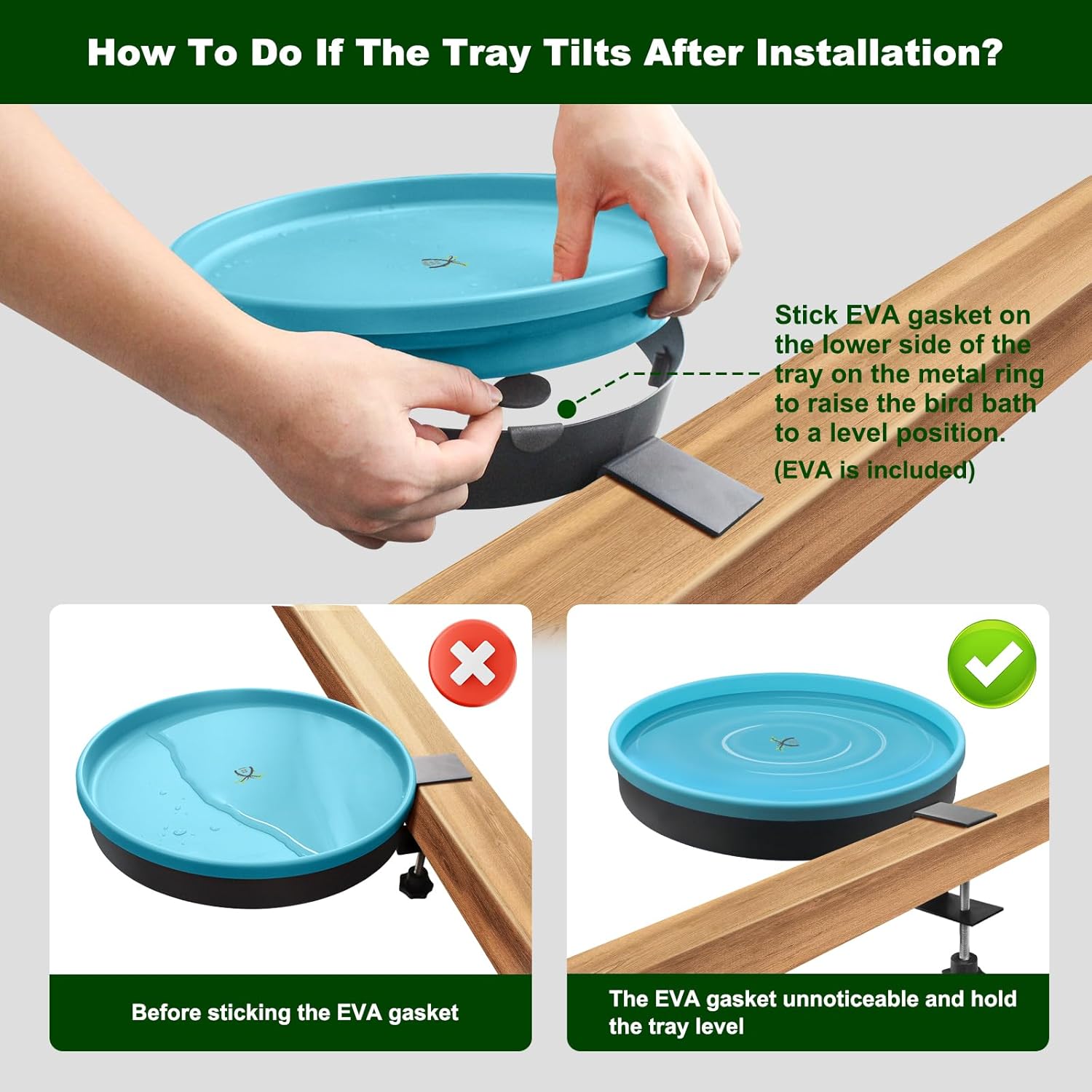 How To Do If The Tray Tilts After Installation?

Stick EVA gasket on the lower side of the tray on the metal ring to raise the bird bath to a level position.
(EVA is included)

Before sticking the EVA gasket

The EVA gasket unnoticeable and hold the tray level