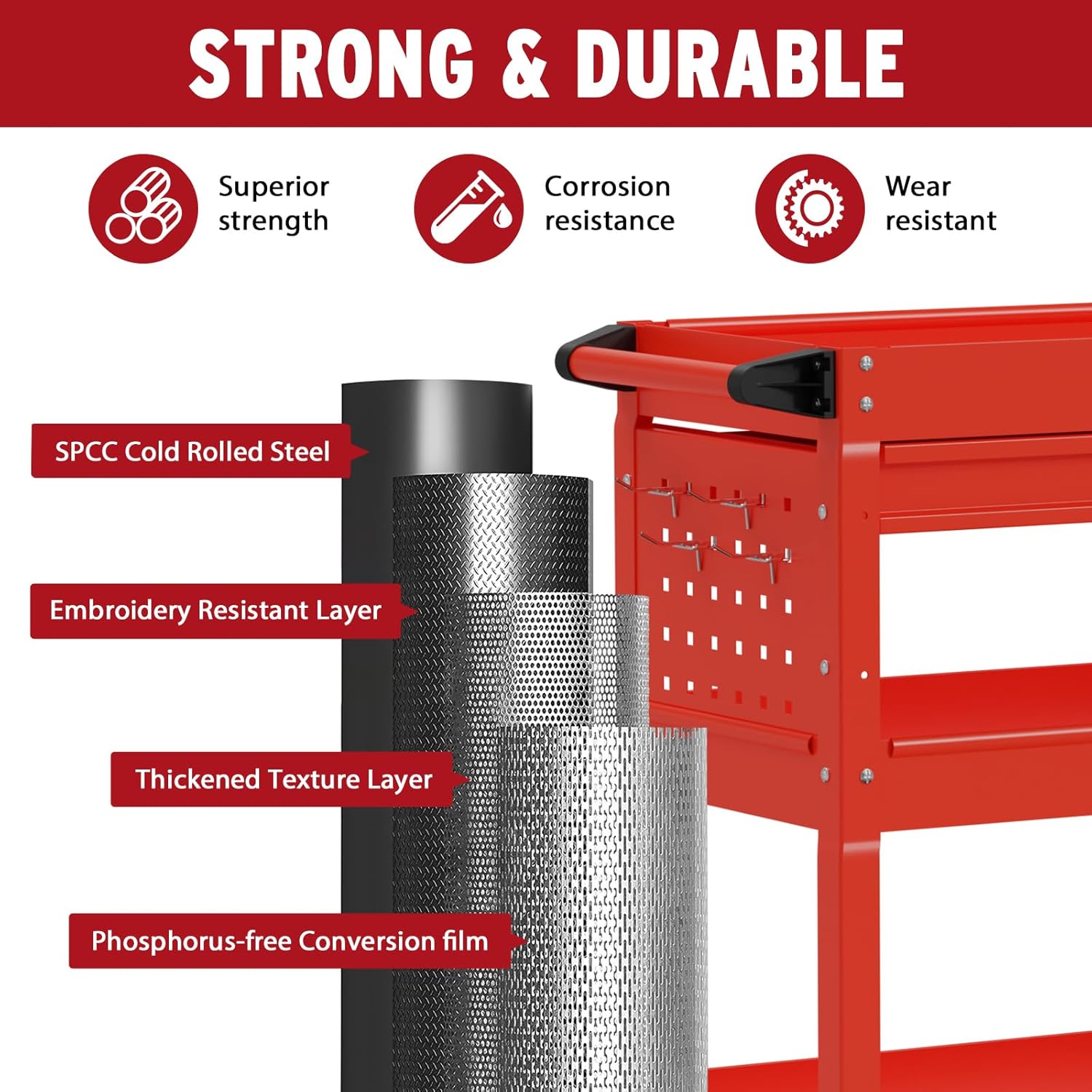 STRONG & DURABLE

Superior strength

Corrosion resistance

Wear resistant

SPCC Cold Rolled Steel

Embroidery Resistant Layer

Thickened Texture Layer

Phosphorus-free Conversion film