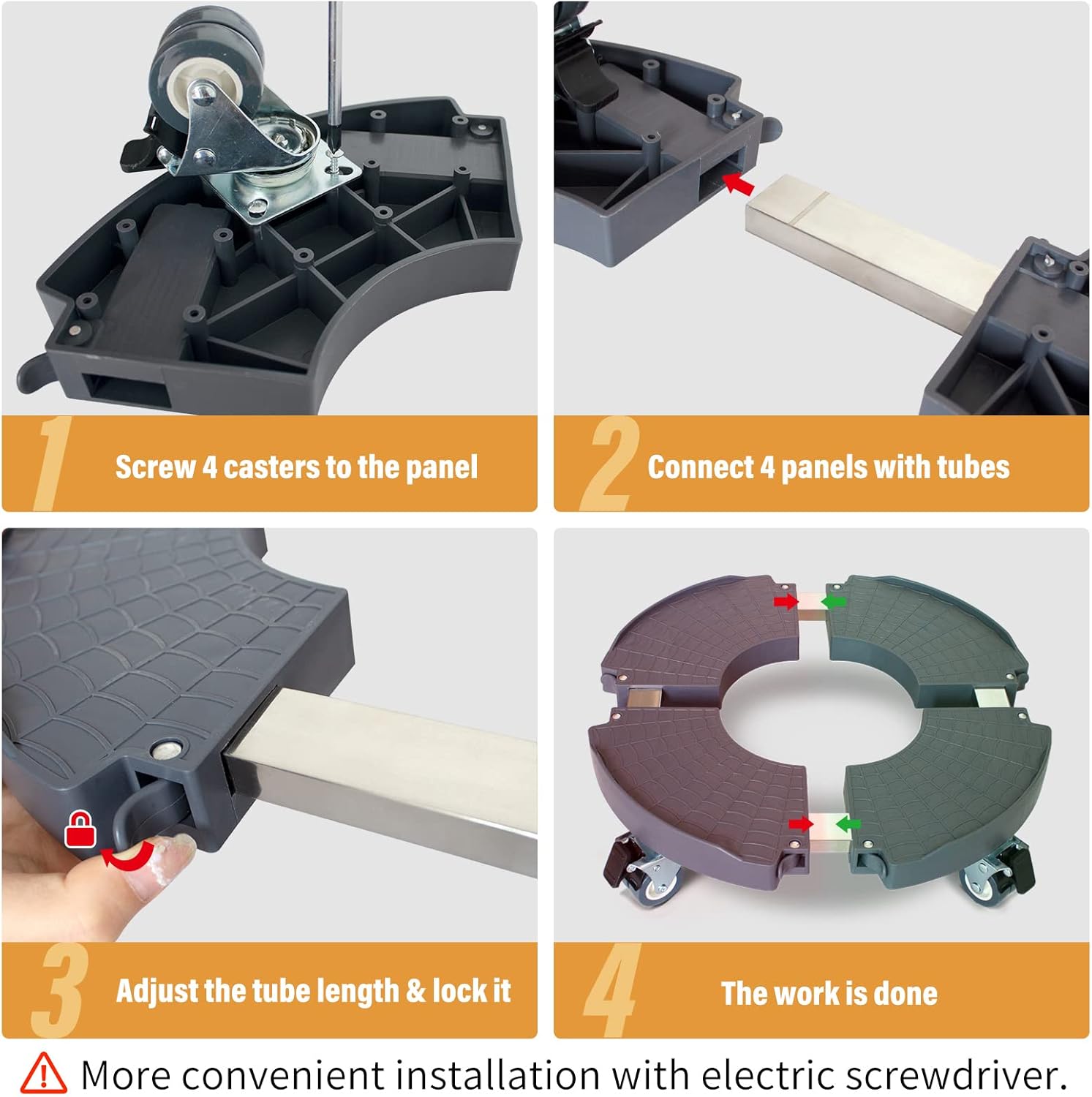 1 Screw 4 casters to the panel

2 Connect 4 panels with tubes

3 Adjust the tube length & lock it

4 The work is done

More convenient installation with electric screwdriver.