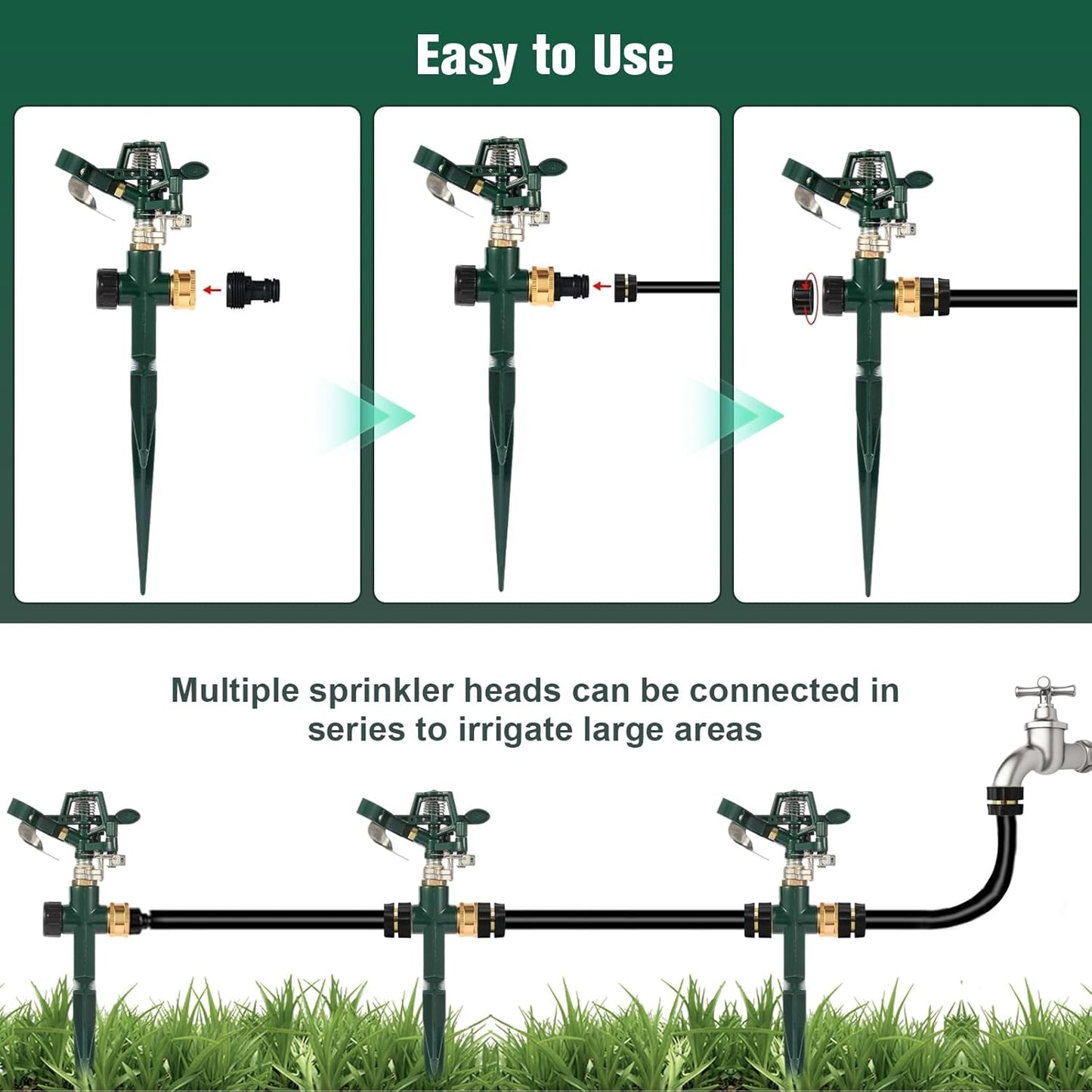 Easy to Use

Multiple sprinkler heads can be connected in series to irrigate large areas