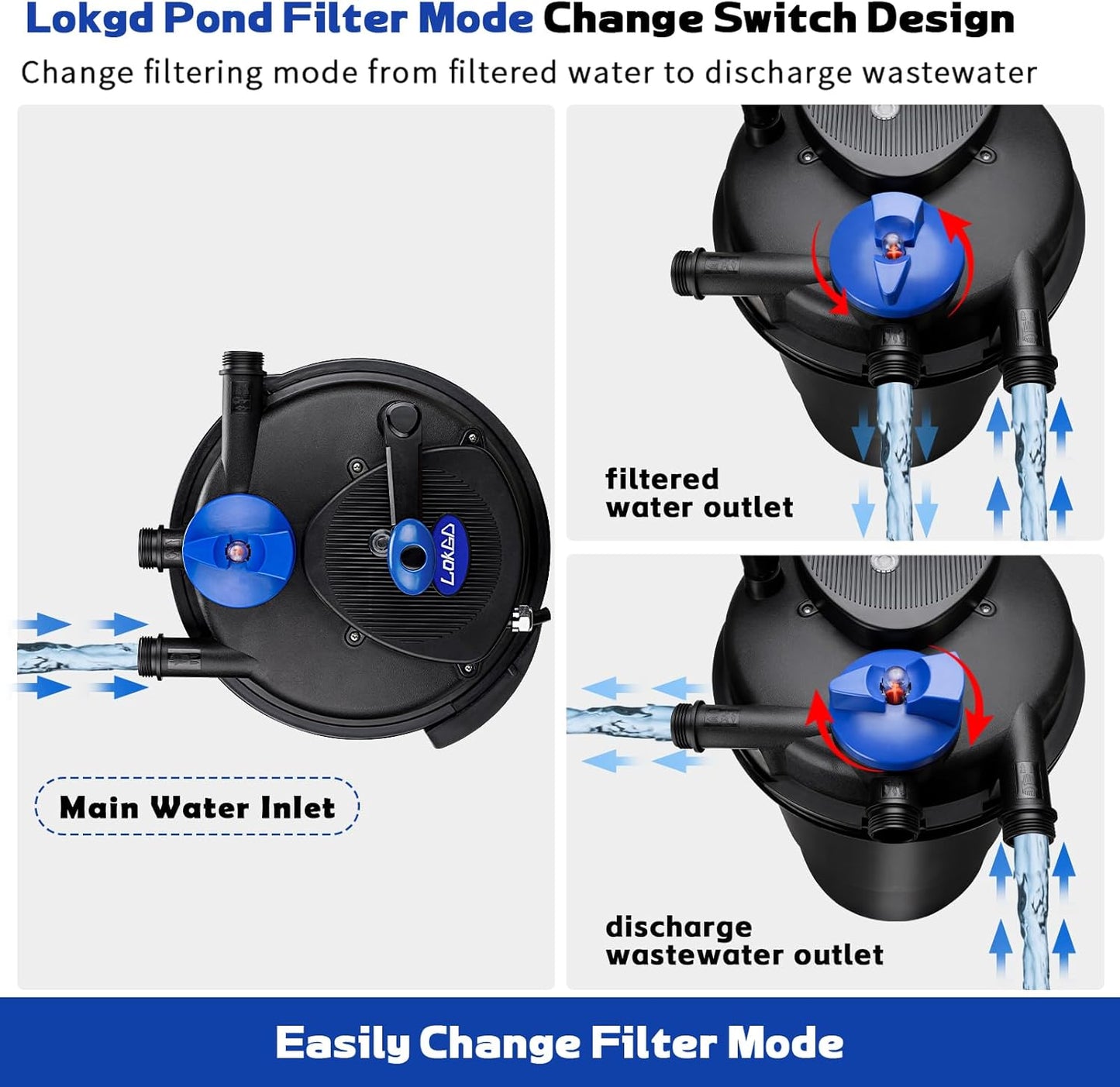 Lokgd Pond Filter Mode Change Switch Design

Change filtering mode from filtered water to discharge wastewater

Lokgd

Main Water Inlet

filtered water outlet

discharge wastewater outlet

Easily Change Filter Mode