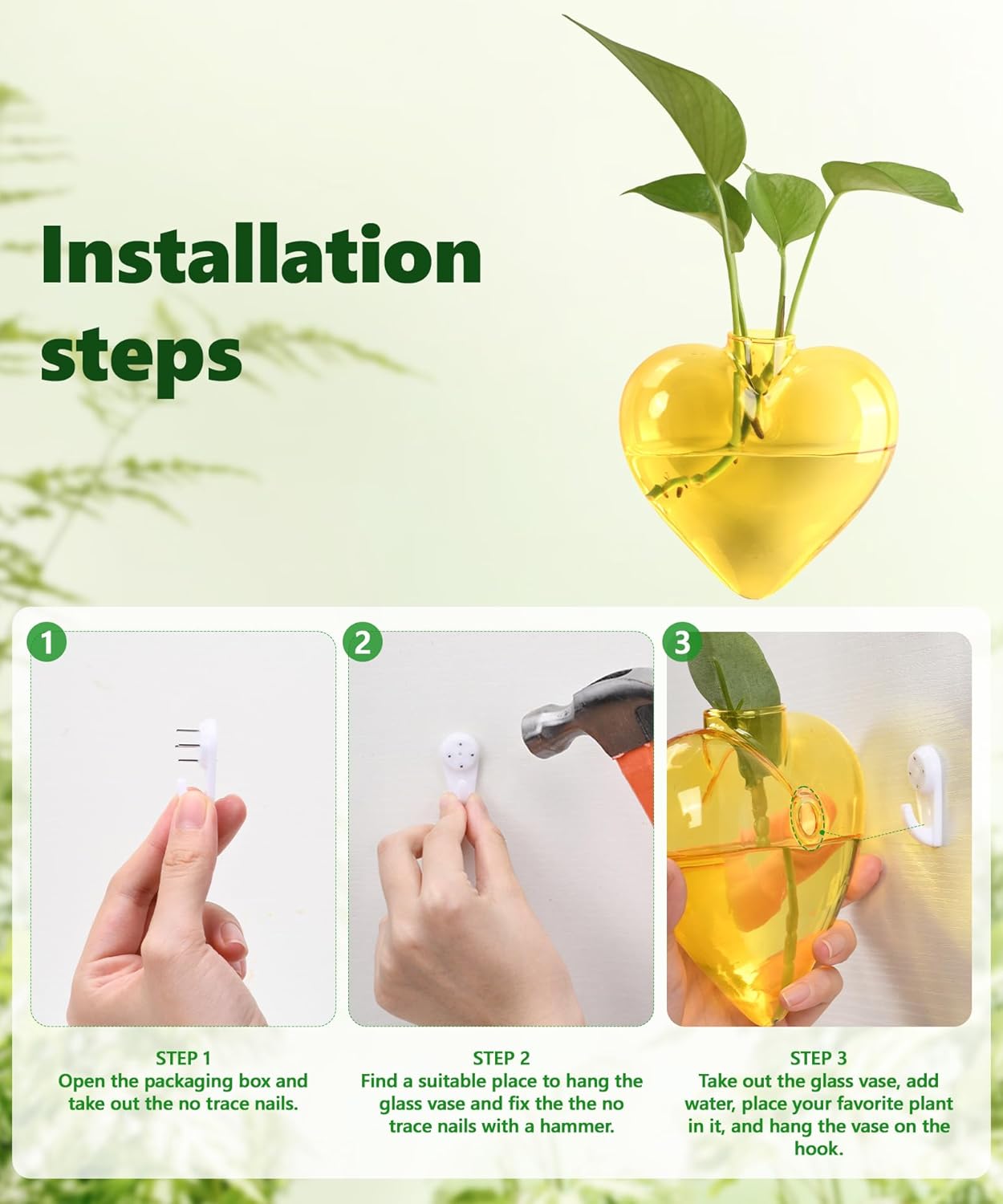 Installation steps

1

2

3

STEP 1
Open the packaging box and take out the no trace nails.

STEP 2
Find a suitable place to hang the glass vase and fix the the no trace nails with a hammer.

STEP 3
Take out the glass vase, add water, place your favorite plant in it, and hang the vase on the hook.