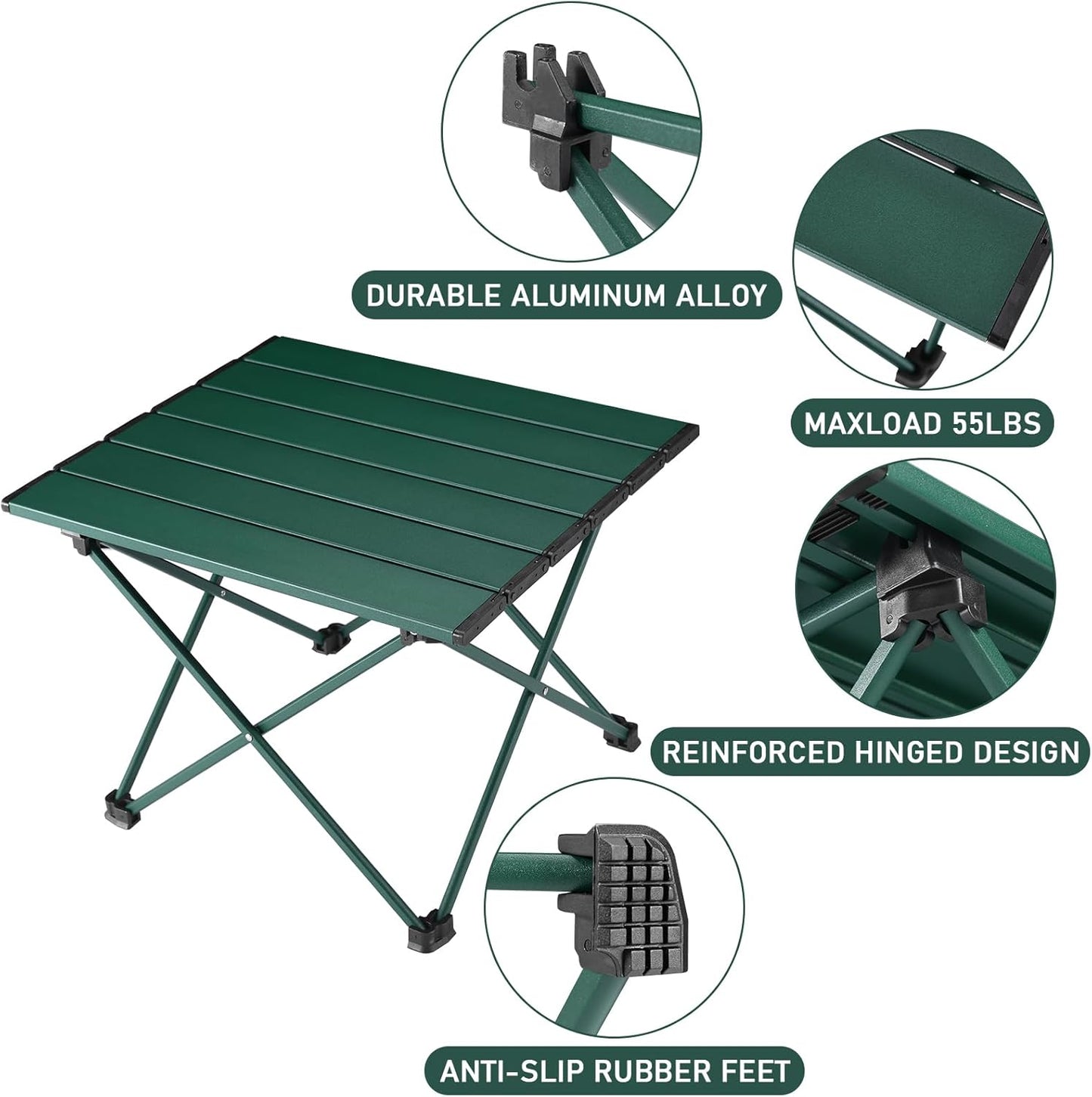 DURABLE ALUMINUM ALLOY

MAXLOAD 55LBS

REINFORCED HINGED DESIGN

ANTI-SLIP RUBBER FEET