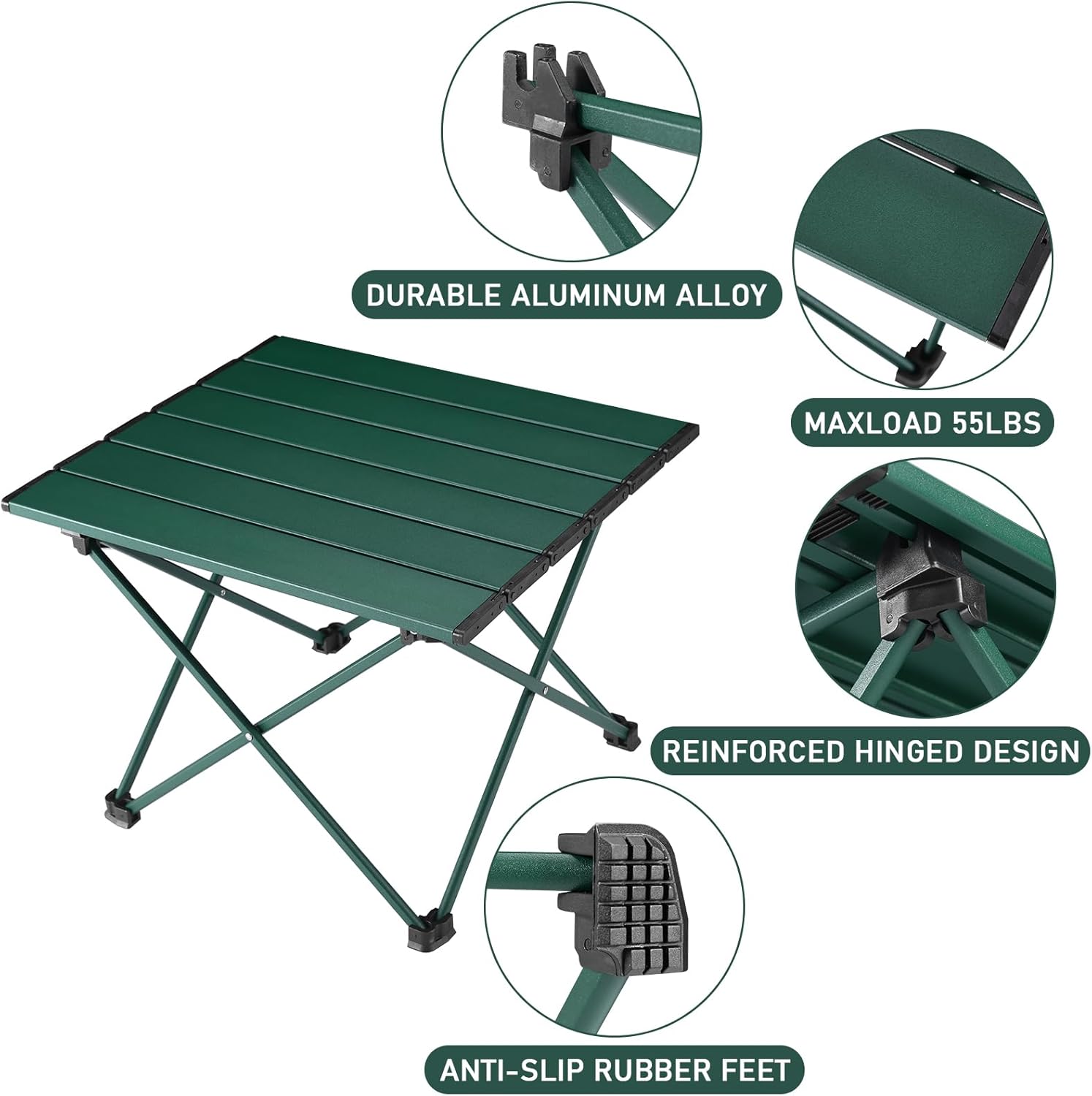 DURABLE ALUMINUM ALLOY

MAXLOAD 55LBS

REINFORCED HINGED DESIGN

ANTI-SLIP RUBBER FEET