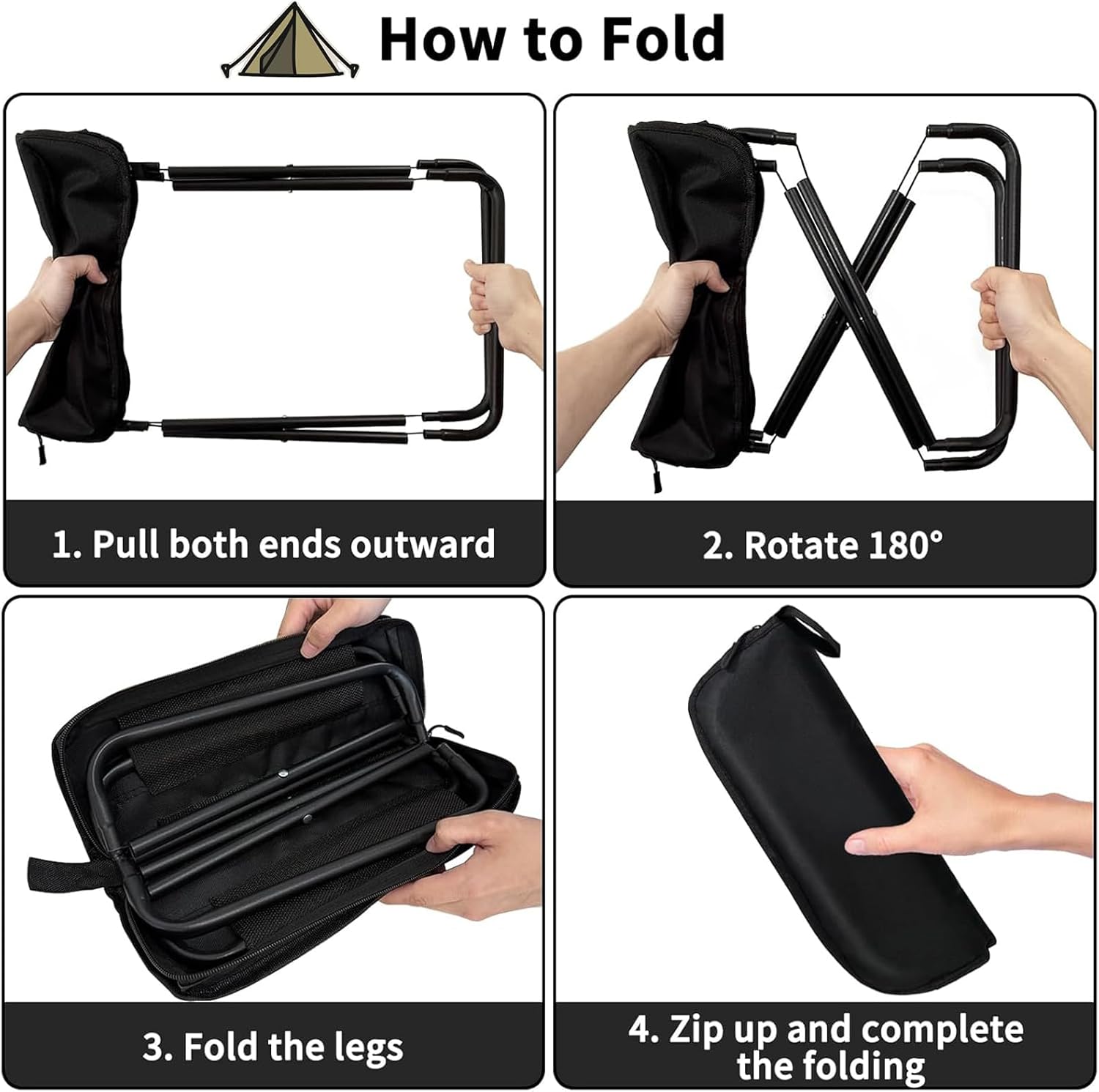 How to Fold

1. Pull both ends outward

2. Rotate 180°

3. Fold the legs

4. Zip up and complete the folding