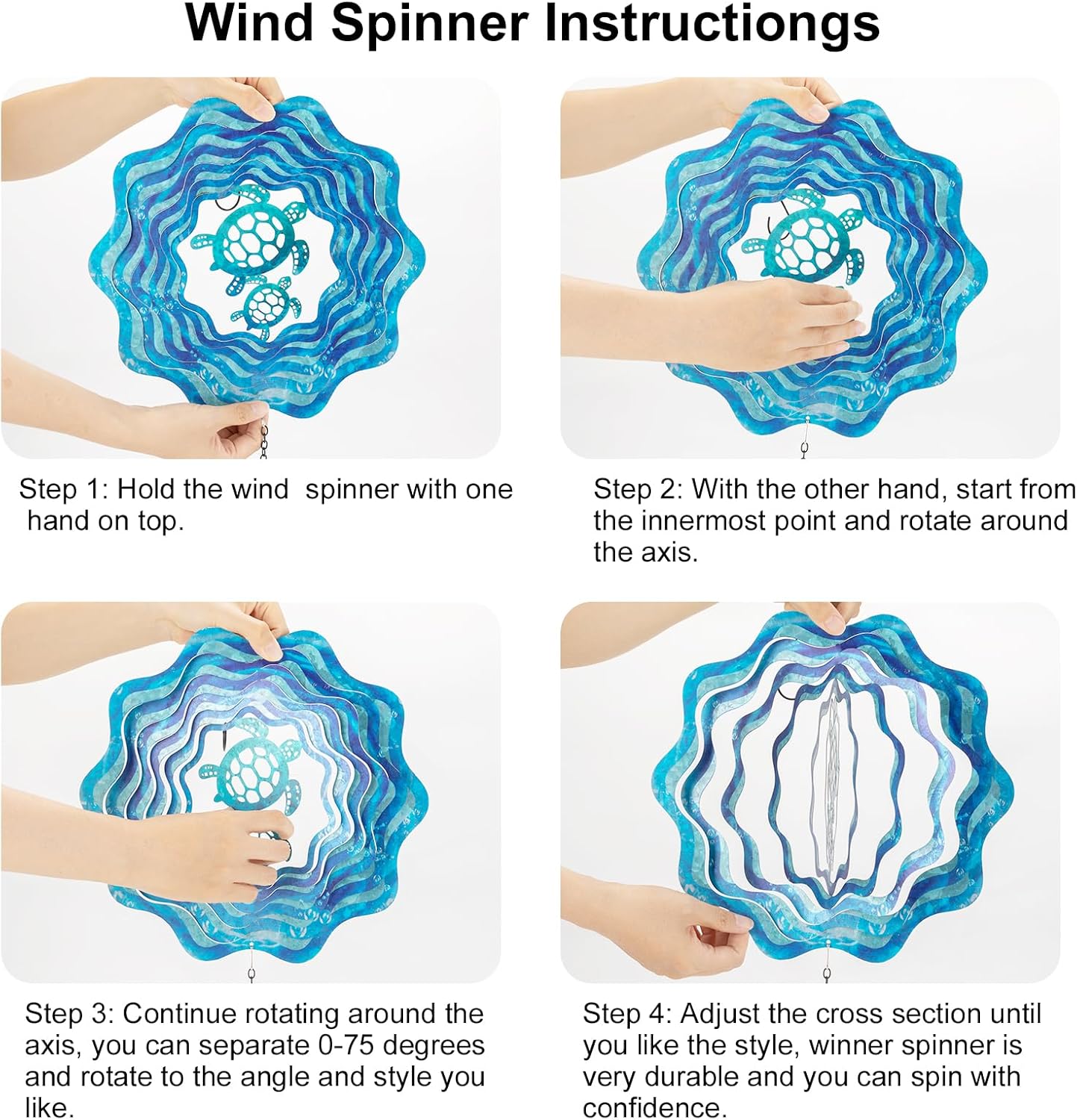 Wind Spinner Instructiongs

Step 1: Hold the wind spinner with one hand on top.

Step 2: With the other hand, start from the innermost point and rotate around the axis.

Step 3: Continue rotating around the axis, you can separate 0-75 degrees and rotate to the angle and style you like.

Step 4: Adjust the cross section until you like the style, winner spinner is very durable and you can spin with confidence.