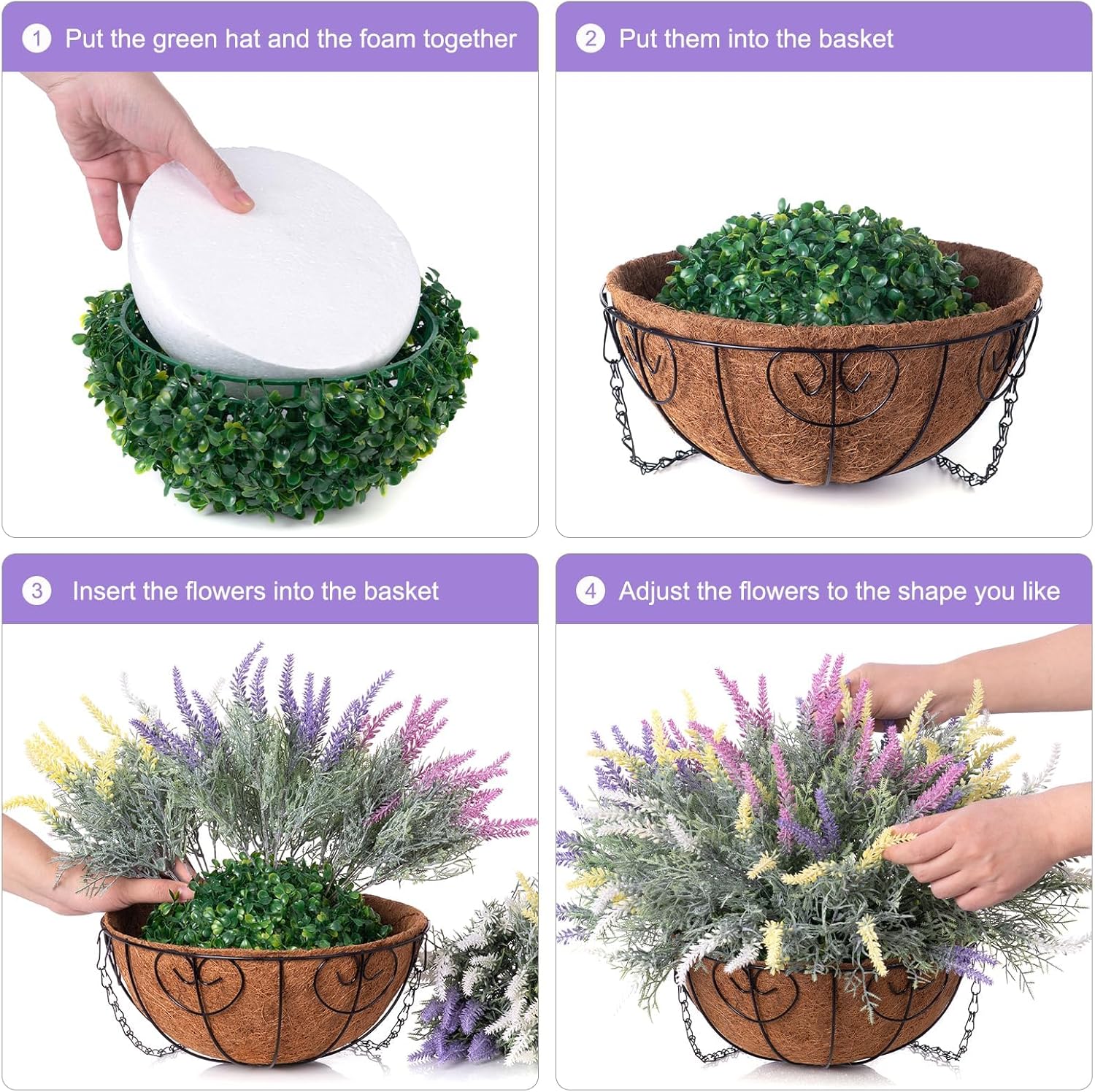 1 Put the green hat and the foam together

2 Put them into the basket

3 Insert the flowers into the basket

4 Adjust the flowers to the shape you like