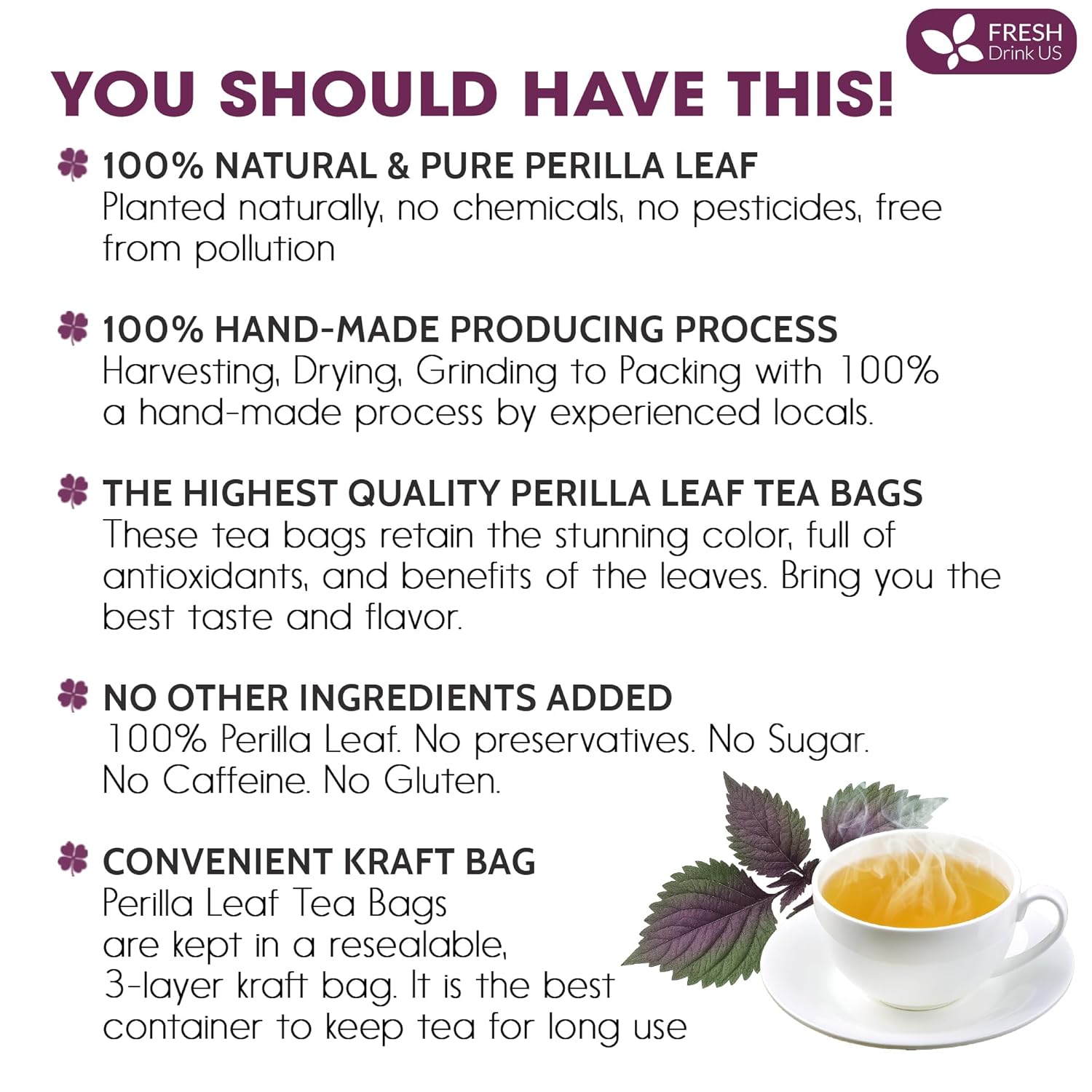 FRESH
Drink US

YOU SHOULD HAVE THIS!

100% NATURAL & PURE PERILLA LEAF
Planted naturally, no chemicals, no pesticides, free from pollution

100% HAND-MADE PRODUCING PROCESS
Harvesting, Drying, Grinding to Packing with 100% a hand-made process by experienced locals.

THE HIGHEST QUALITY PERILLA LEAF TEA BAGS
These tea bags retain the stunning color, full of antioxidants, and benefits of the leaves. Bring you the best taste and flavor.

NO OTHER INGREDIENTS ADDED
100% Perilla Leaf. No preservatives. No Sugar. No Caffeine. No Gluten.

CONVENIENT KRAFT BAG
Perilla Leaf Tea Bags are kept in a resealable, 3-layer kraft bag. It is the best container to keep tea for long use