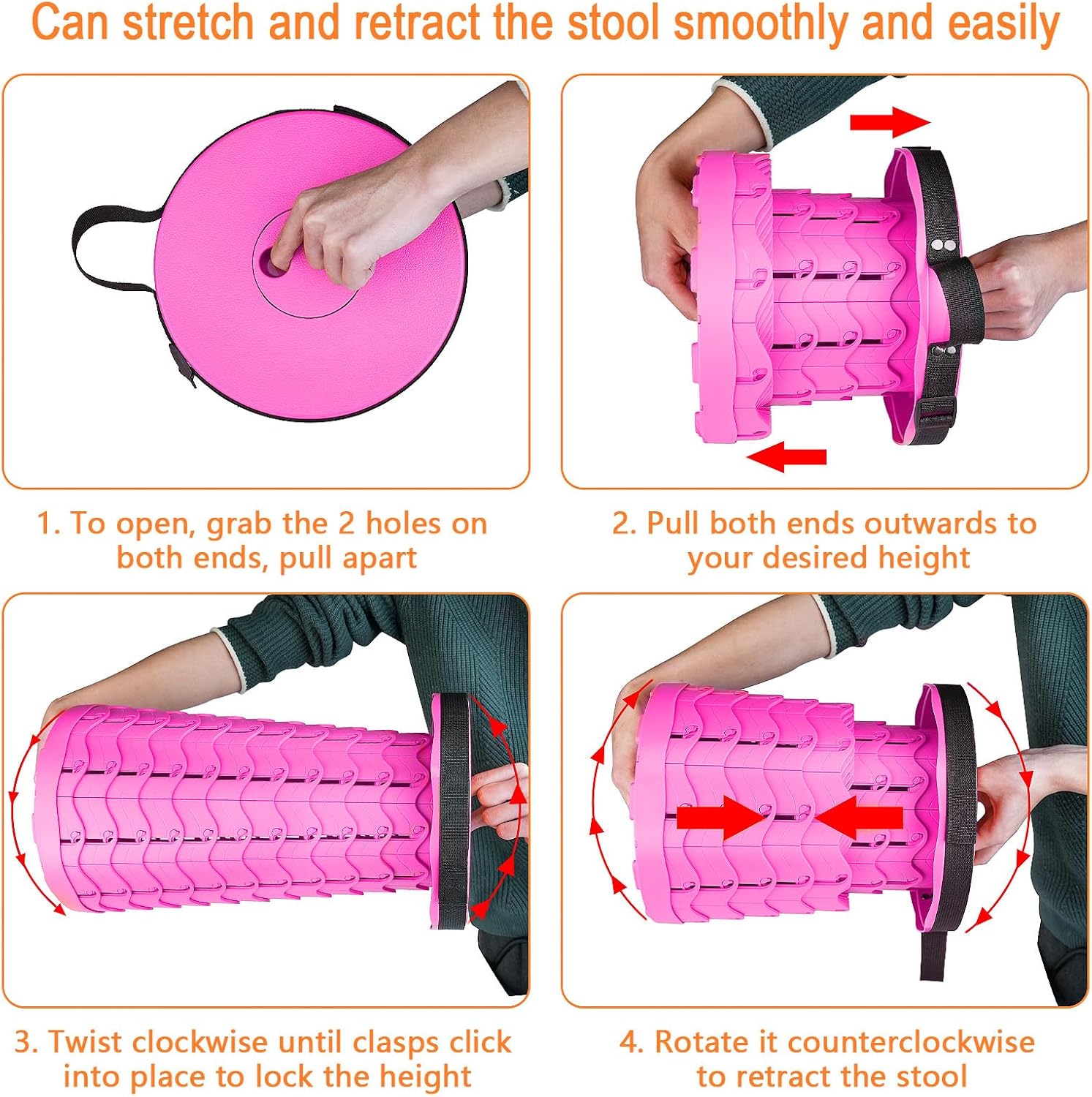 Can stretch and retract the stool smoothly and easily

1. To open, grab the 2 holes on both ends, pull apart

2. Pull both ends outwards to your desired height

3. Twist clockwise until clasps click into place to lock the height

4. Rotate it counterclockwise to retract the stool