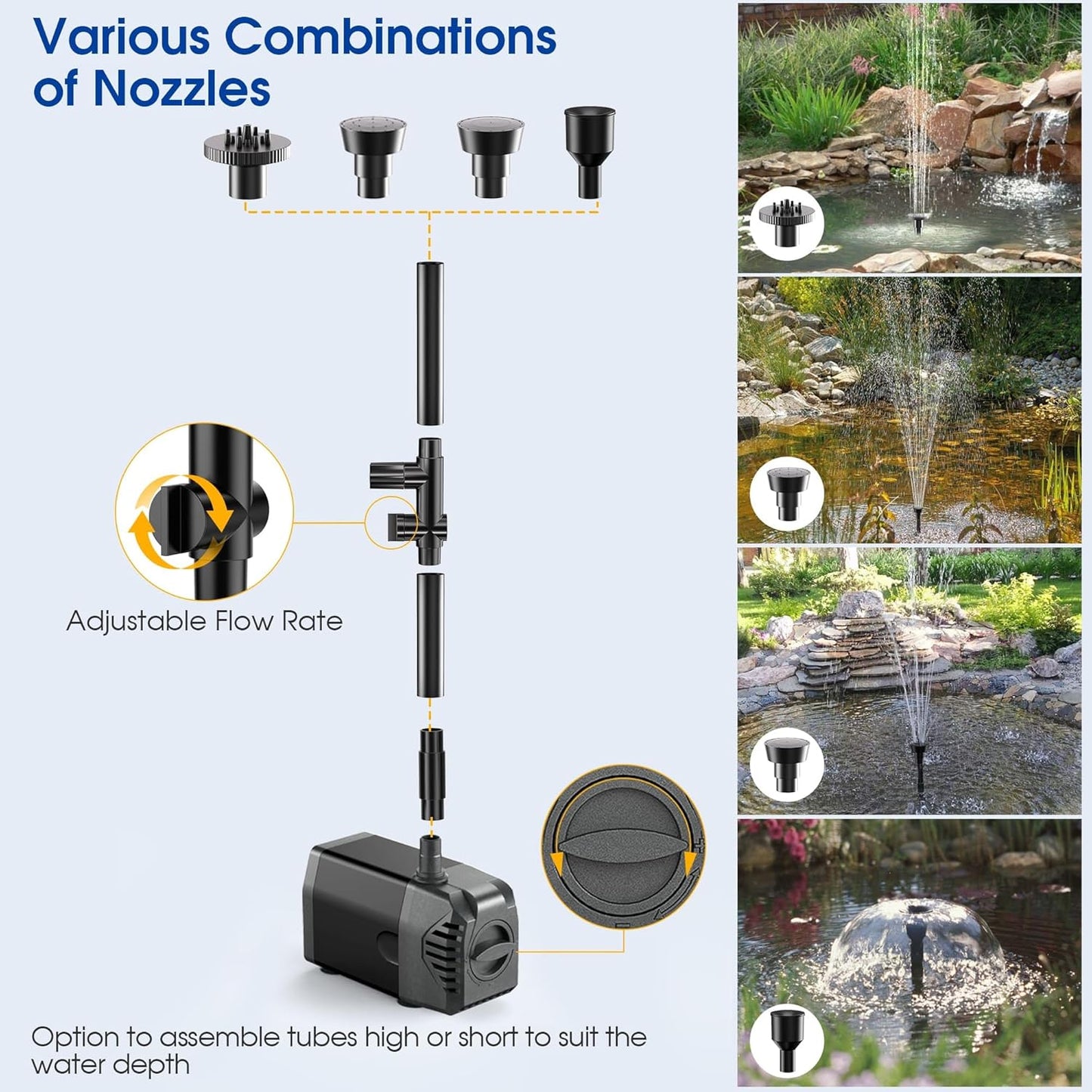 Various Combinations of Nozzles

Adjustable Flow Rate

Option to assemble tubes high or short to suit the water depth